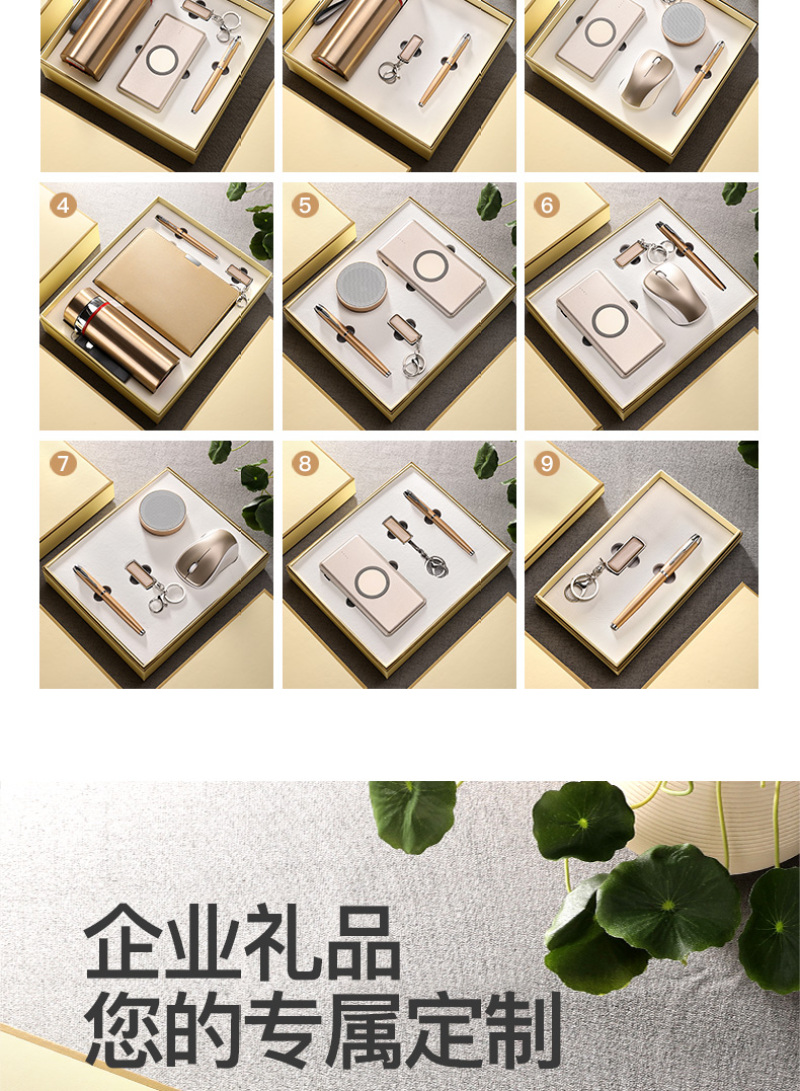 4
5
6
7
8
9

企业礼品
您的专属定制