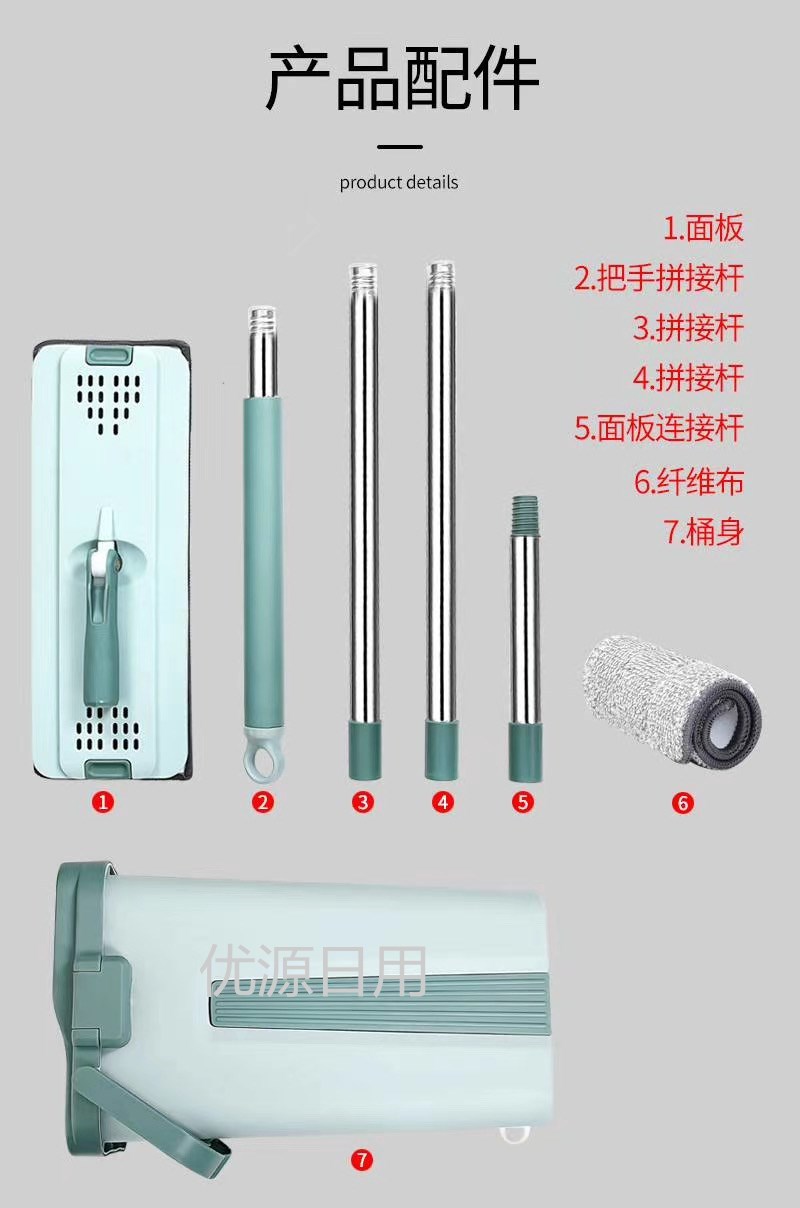 产品配件

product details

1.面板
2.把手拼接杆
3.拼接杆
4.拼接杆
5.面板连接杆
6.纤维布
7.桶身

1 2 3 4 5 6

优源日用

7