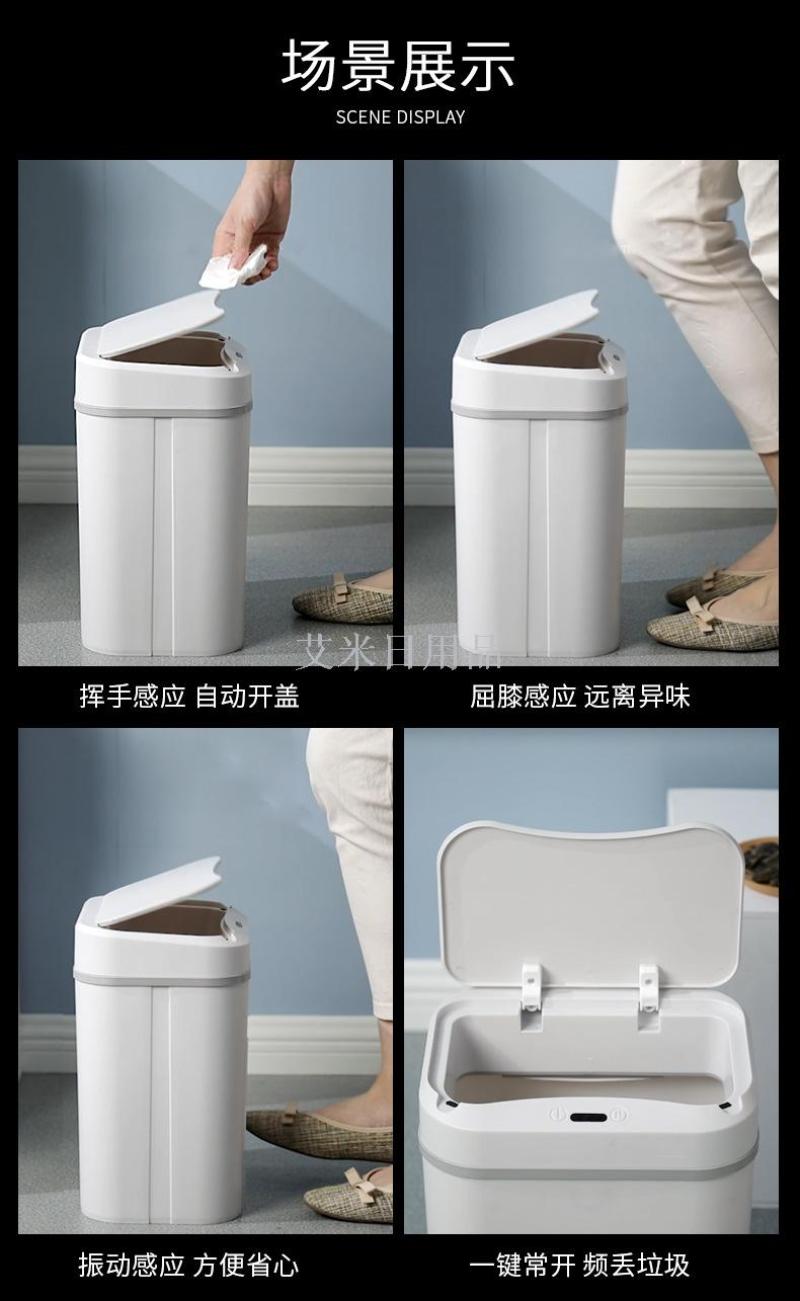 场景展示
SCENE DISPLAY

艾米日用品

挥手感应 自动开盖

屈膝感应 远离异味

振动感应 方便省心

一键常开 频丢垃圾