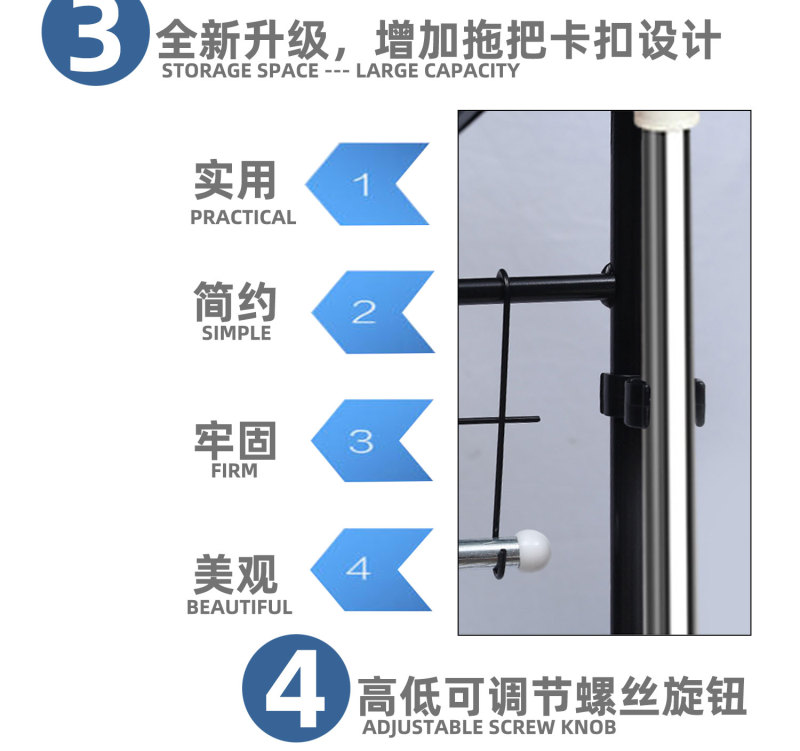 3 全新升级，增加拖把卡扣设计
STORAGE SPACE --- LARGE CAPACITY

实用
PRACTICAL
1

简约
SIMPLE
2

牢固
FIRM
3

美观
BEAUTIFUL
4

4 高低可调节螺丝旋钮
ADJUSTABLE SCREW KNOB