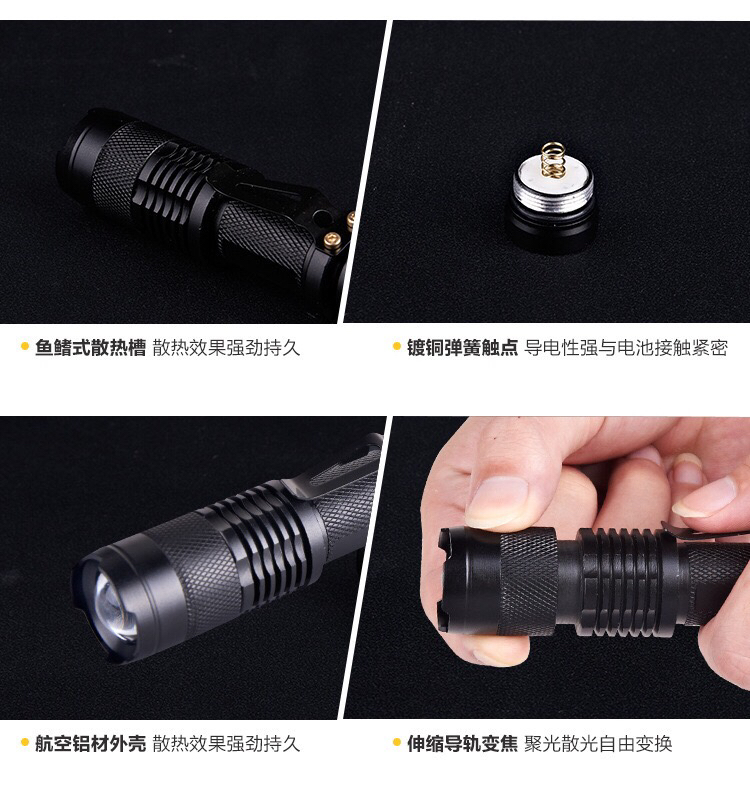 鱼鳍式散热槽 散热效果强劲持久

镀铜弹簧触点 导电性强与电池接触紧密

航空铝材外壳 散热效果强劲持久

伸缩导轨变焦 聚光散光自由变换