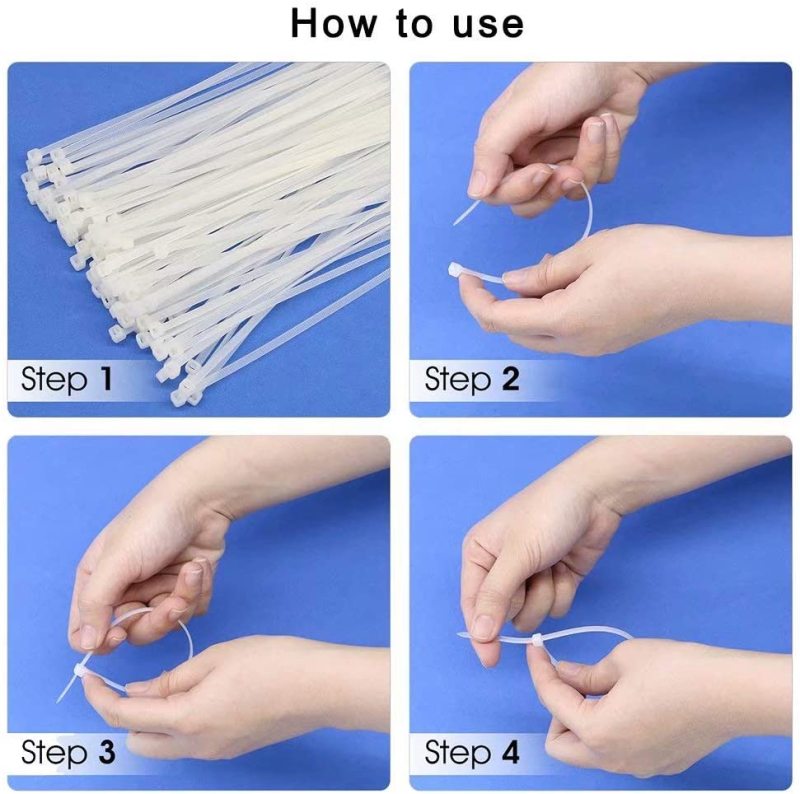 How to use

Step 1

Step 2

Step 3

Step 4