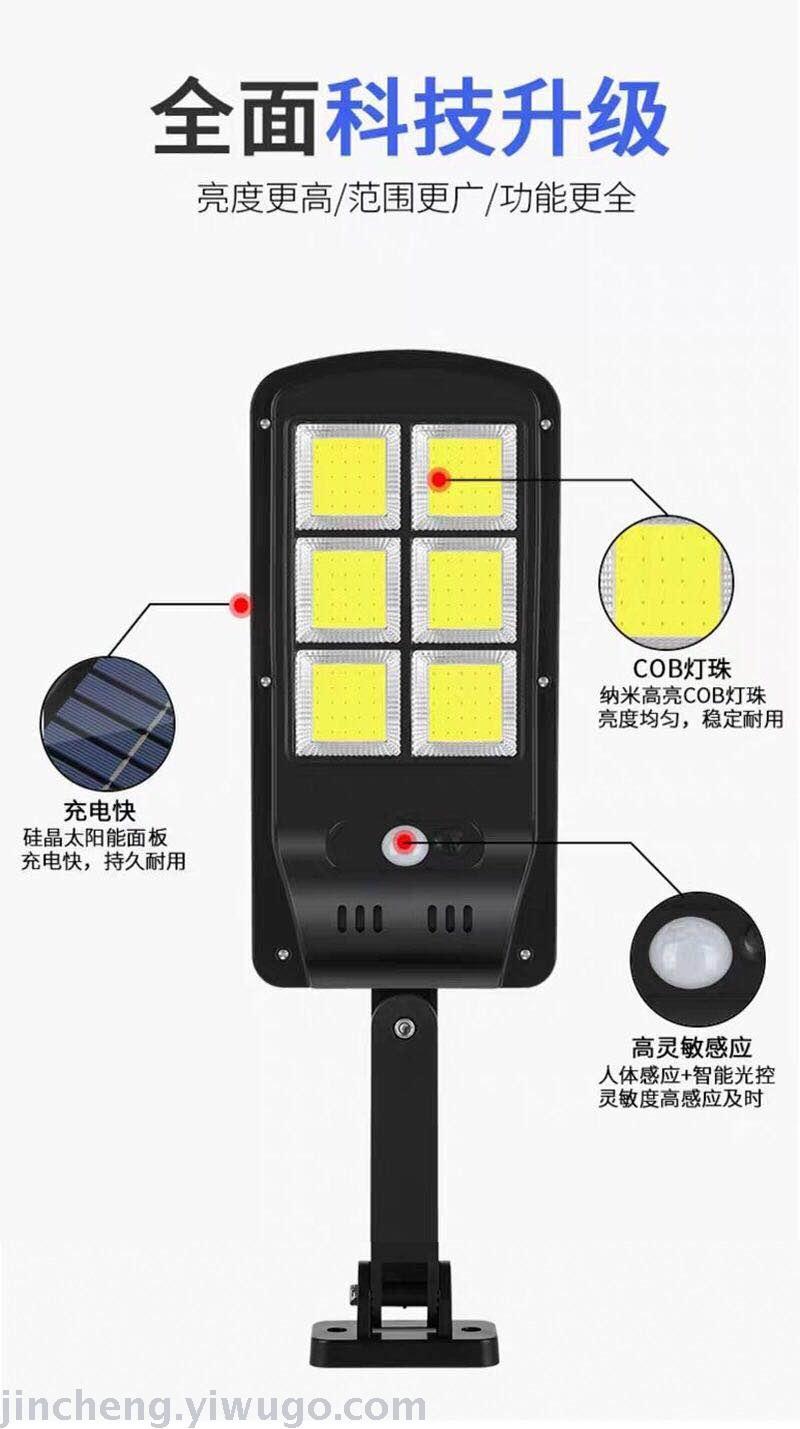 全面科技升级
亮度更高/范围更广/功能更全

COB灯珠
纳米高亮COB灯珠
亮度均匀，稳定耐用

充电快
硅晶太阳能面板
充电快，持久耐用

高灵敏感应
人体感应+智能光控
灵敏度高感应及时

jincheng.yiwugo.com