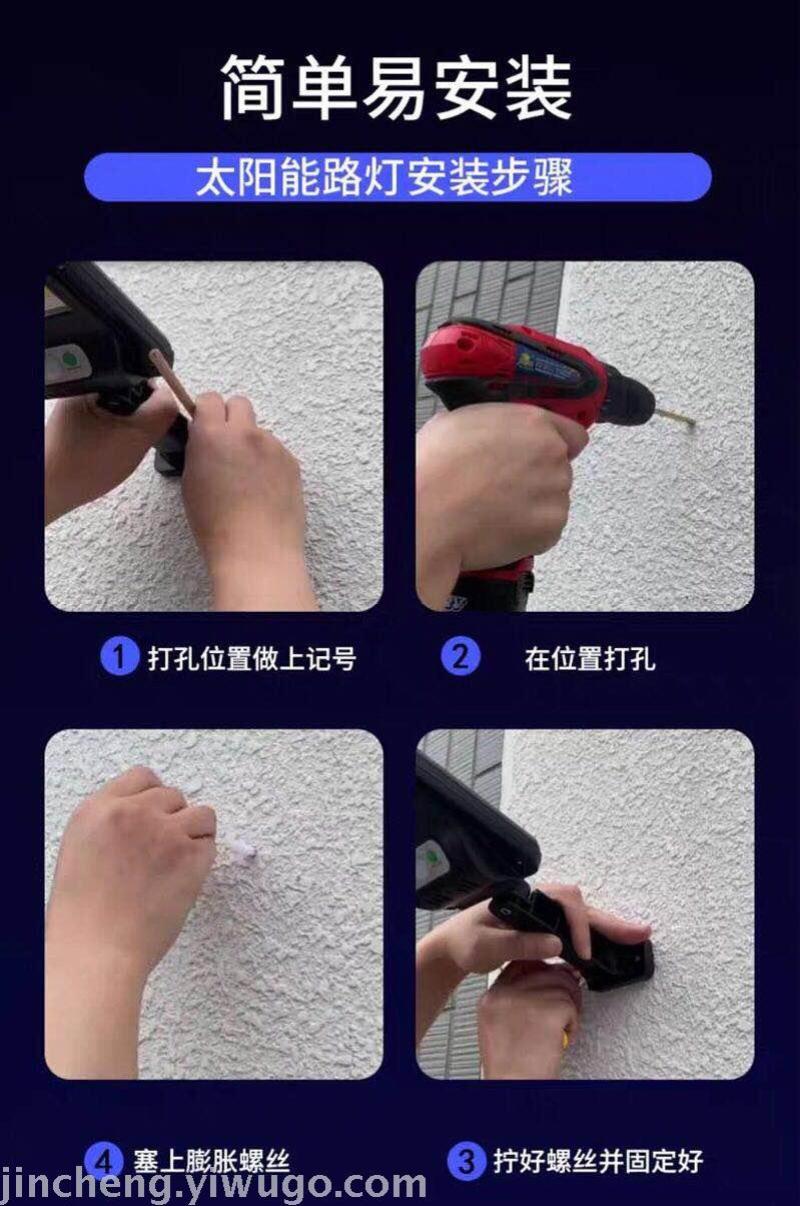 简单易安装

太阳能路灯安装步骤

1 打孔位置做上记号

2 在位置打孔

4 塞上膨胀螺丝

3 拧好螺丝并固定好

jincheng.yiwugo.com