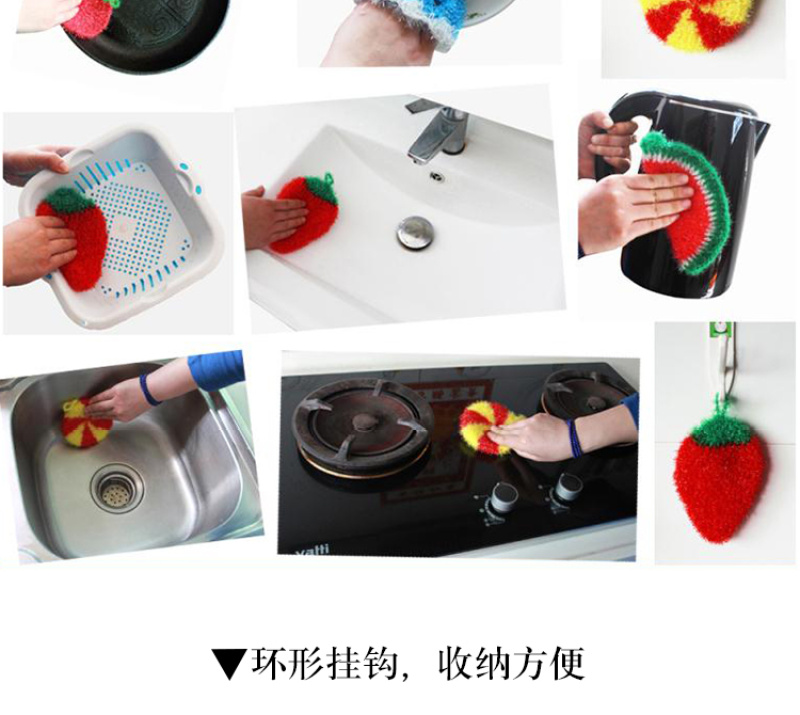 Vatti

▼环形挂钩，收纳方便