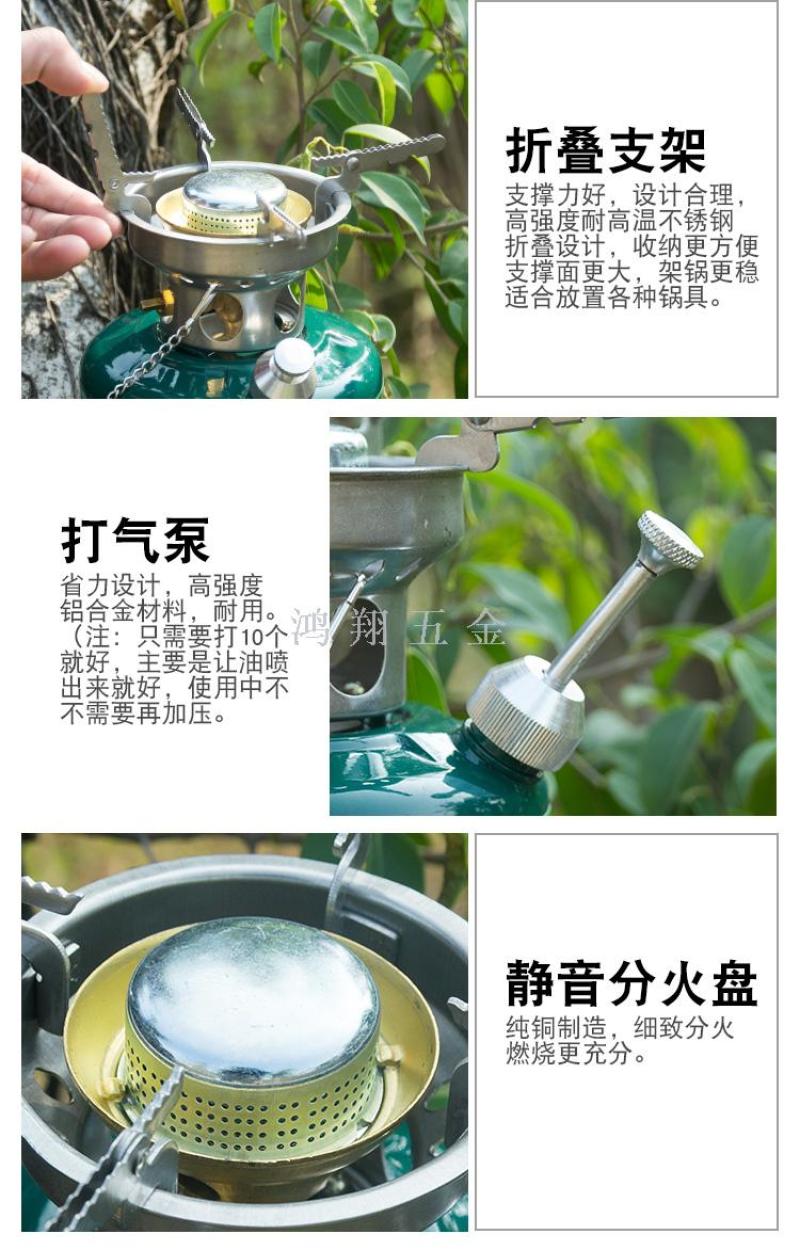 折叠支架

支撑力好，设计合理，高强度耐高温不锈钢折叠设计，收纳更方便支撑面更大，架锅更稳适合放置各种锅具。

打气泵

省力设计，高强度铝合金材料，耐用。（注：只需要打10个就好，主要是让油喷出来就好，使用中不不需要再加压。

鸿翔五金

静音分火盘

纯铜制造，细致分火燃烧更充分。