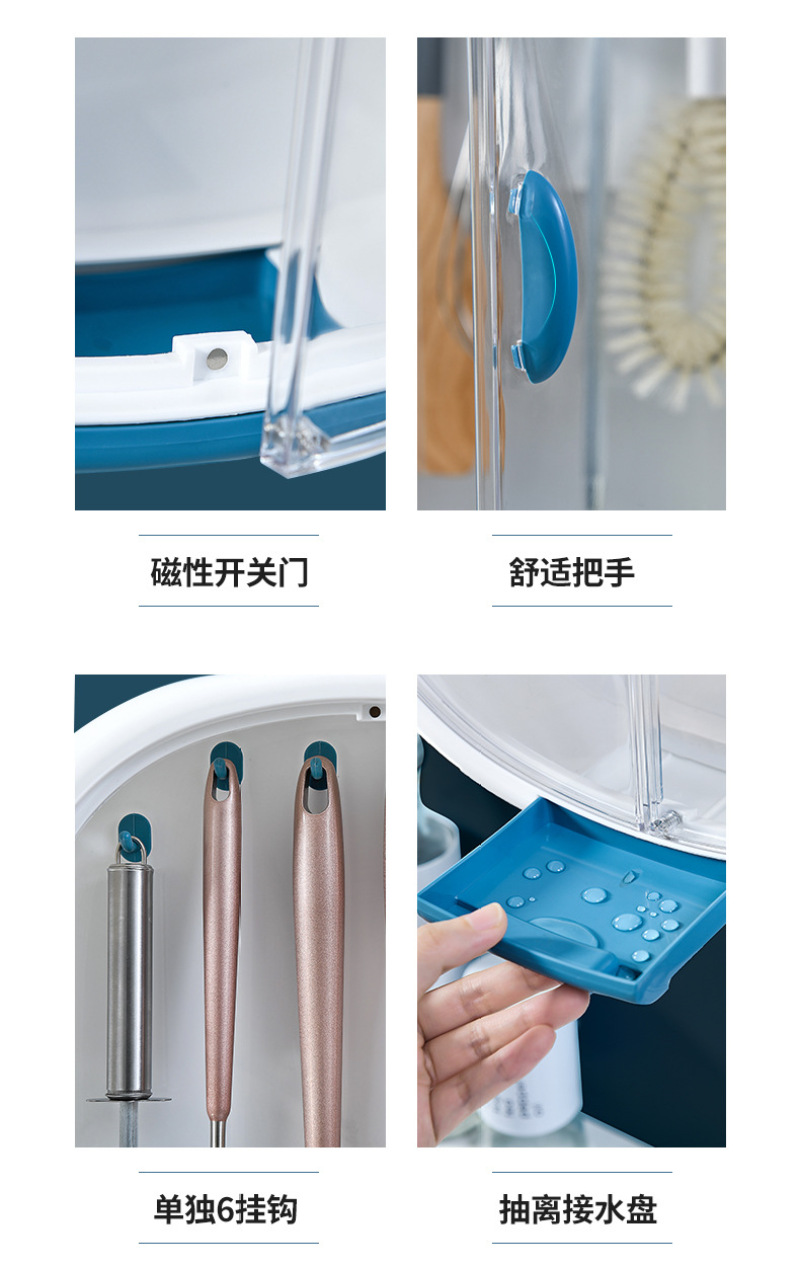 磁性开关门

舒适把手

单独6挂钩

抽离接水盘