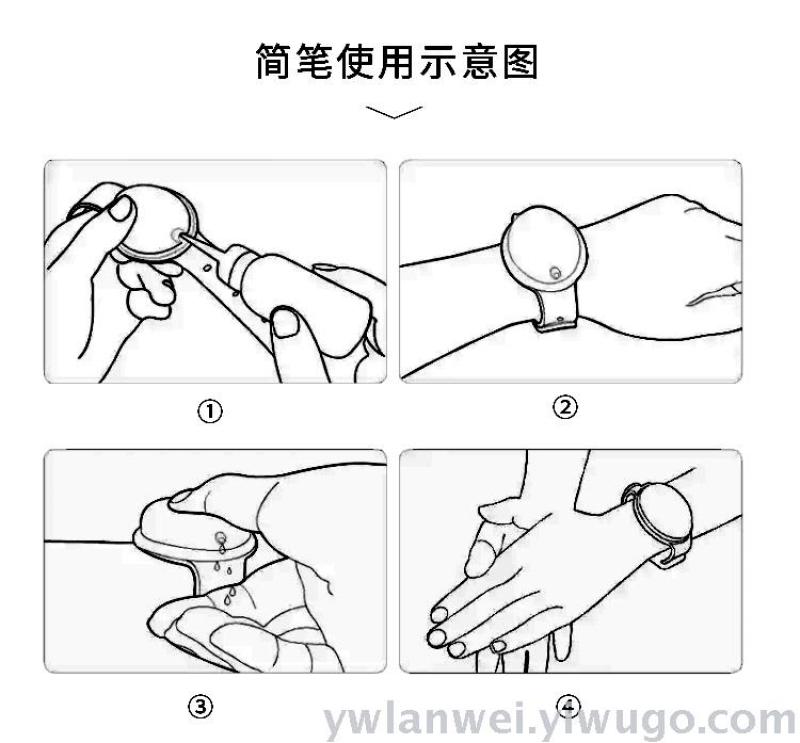 简笔使用示意图

①

②

③

④

ywlanwei.yiwugo.com