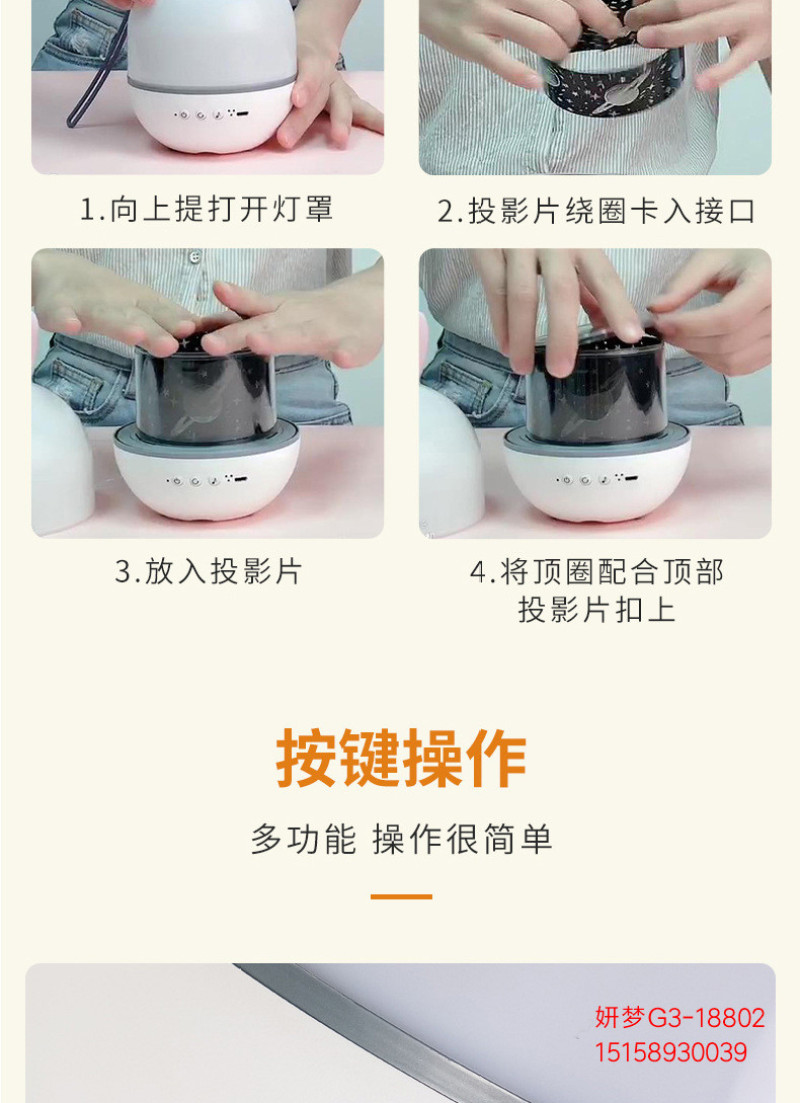 1.向上提打开灯罩

2.投影片绕圈卡入接口

3.放入投影片

4.将顶圈配合顶部投影片扣上

按键操作

多功能 操作很简单

妍梦G3-18802
15158930039