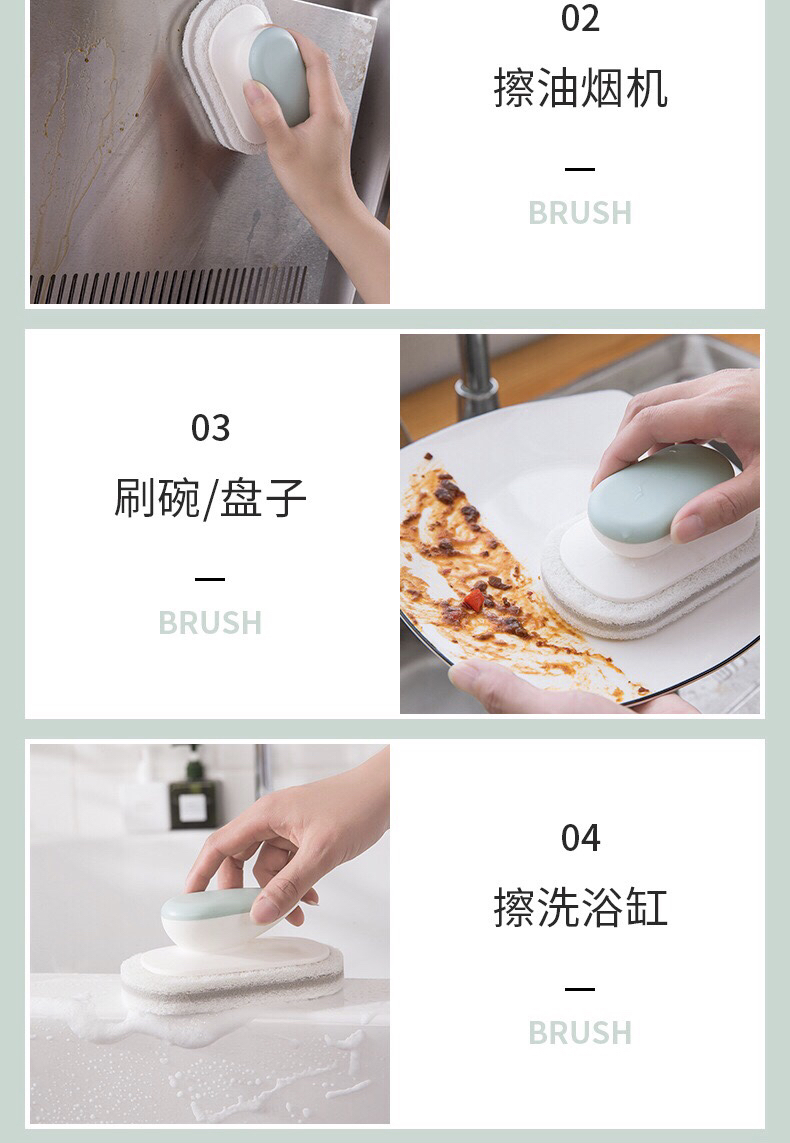 02
擦油烟机
—
BRUSH

03
刷碗/盘子
—
BRUSH

04
擦洗浴缸
—
BRUSH