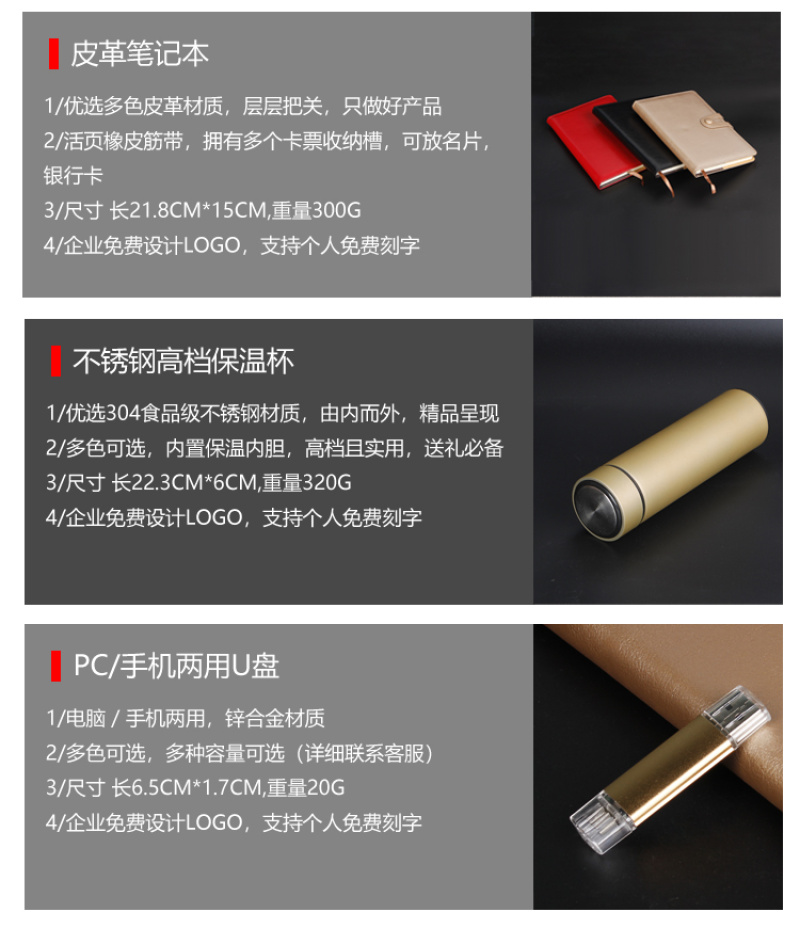 皮革笔记本

1/优选多色皮革材质，层层把关，只做好产品
2/活页橡皮筋带，拥有多个卡票收纳槽，可放名片，银行卡
3/尺寸 长21.8CM*15CM,重量300G
4/企业免费设计LOGO，支持个人免费刻字

不锈钢高档保温杯

1/优选304食品级不锈钢材质，由内而外，精品呈现
2/多色可选，内置保温内胆，高档且实用，送礼必备
3/尺寸 长22.3CM*6CM,重量320G
4/企业免费设计LOGO，支持个人免费刻字

PC/手机两用U盘

1/电脑 / 手机两用，锌合金材质
2/多色可选，多种容量可选（详细联系客服）
3/尺寸 长6.5CM*1.7CM,重量20G
4/企业免费设计LOGO，支持个人免费刻字