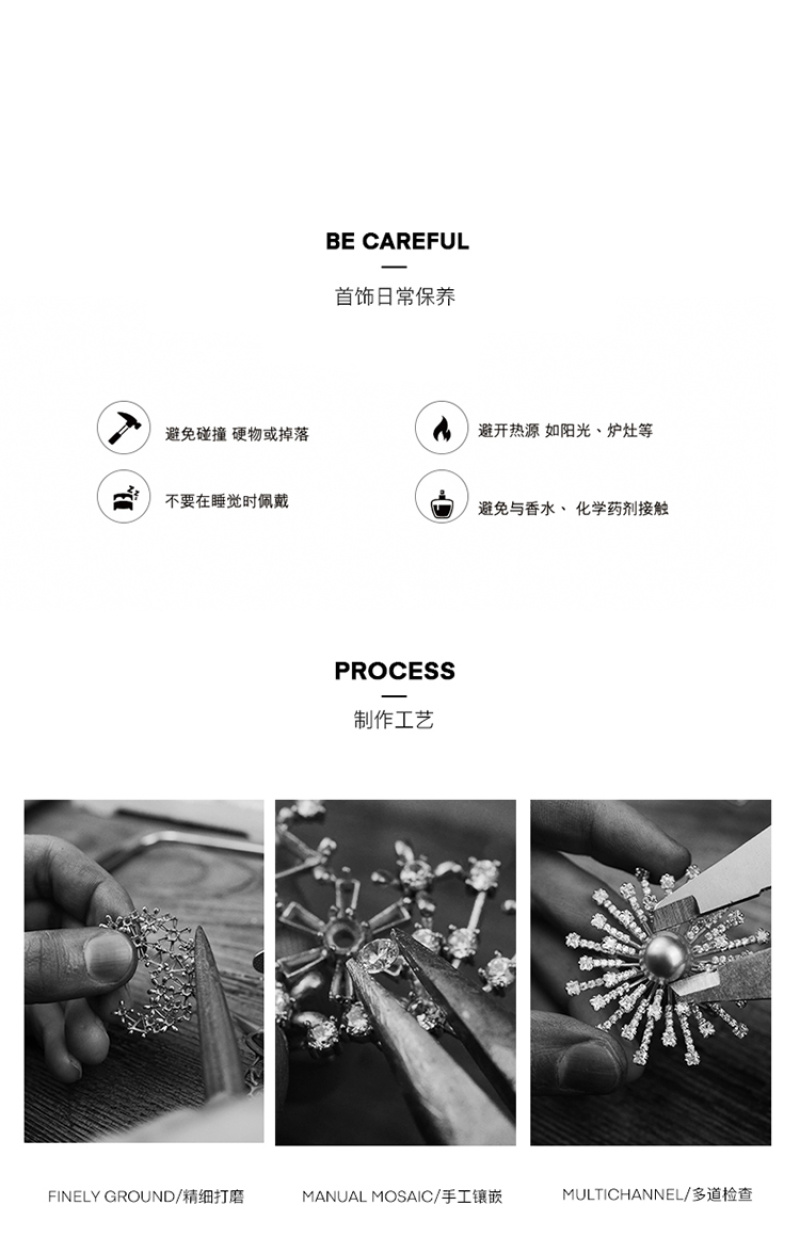 BE CAREFUL

首饰日常保养

避免碰撞 硬物或掉落

避开热源 如阳光、炉灶等

不要在睡觉时佩戴

避免与香水、 化学药剂接触

PROCESS

制作工艺

FINELY GROUND/精细打磨

MANUAL MOSAIC/手工镶嵌

MULTICHANNEL/多道检查