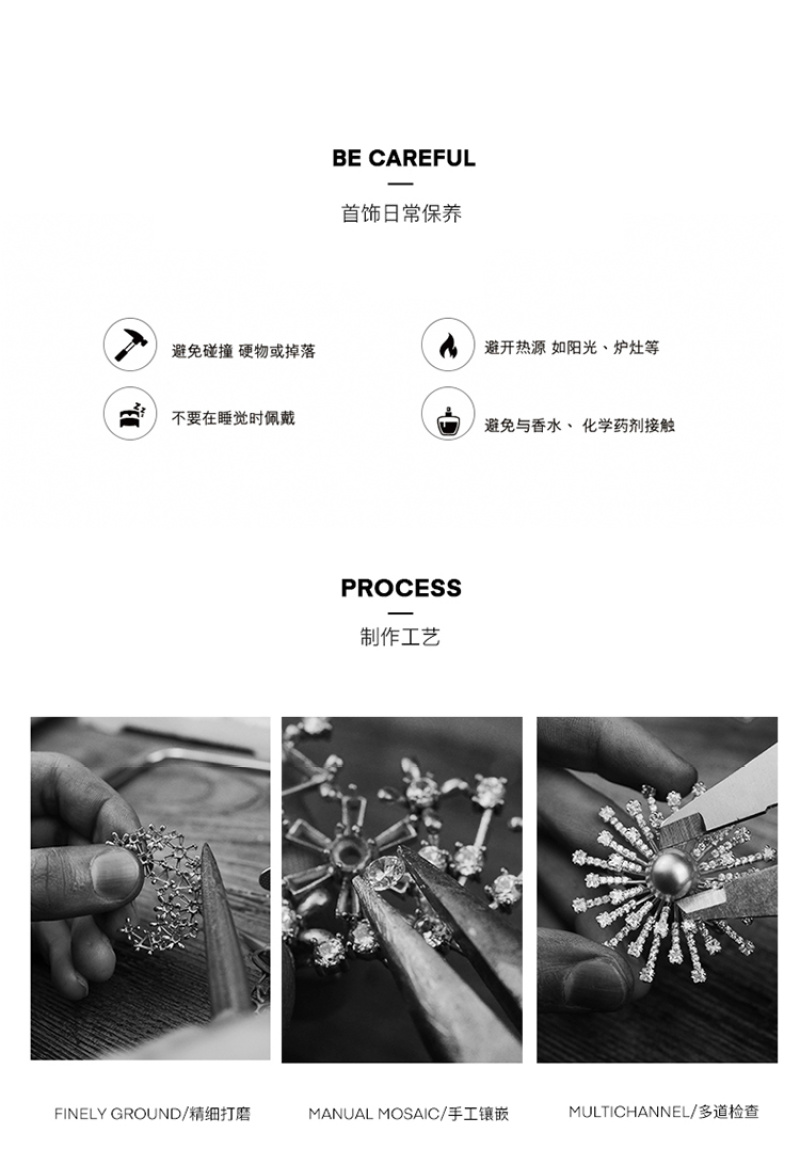 BE CAREFUL

首饰日常保养

避免碰撞 硬物或掉落

避开热源 如阳光、炉灶等

不要在睡觉时佩戴

避免与香水、 化学药剂接触

PROCESS

制作工艺

FINELY GROUND/精细打磨

MANUAL MOSAIC/手工镶嵌

MULTICHANNEL/多道检查