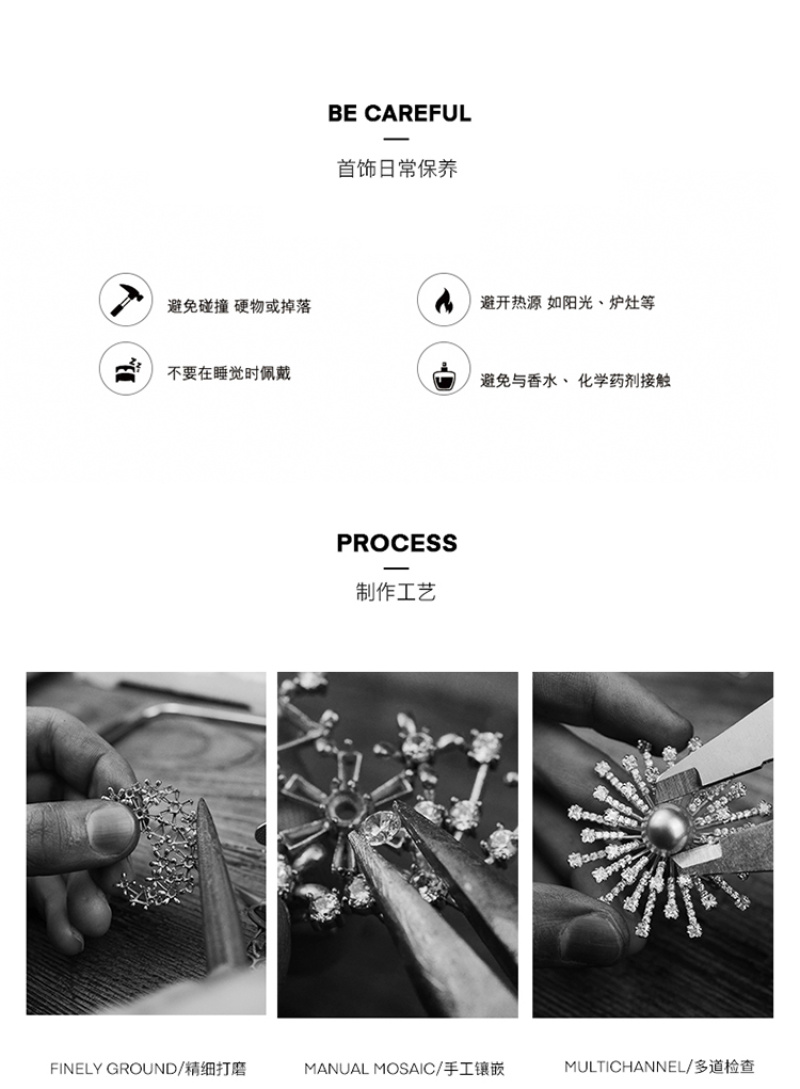 BE CAREFUL

首饰日常保养

避免碰撞 硬物或掉落

避开热源 如阳光、炉灶等

不要在睡觉时佩戴

避免与香水、 化学药剂接触

PROCESS

制作工艺

FINELY GROUND/精细打磨

MANUAL MOSAIC/手工镶嵌

MULTICHANNEL/多道检查