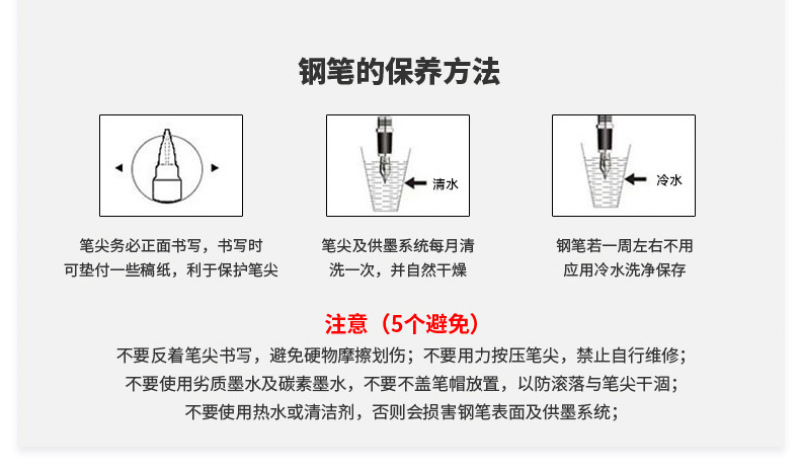 钢笔的保养方法

清水

冷水

笔尖务必正面书写，书写时可垫付一些稿纸，利于保护笔尖

笔尖及供墨系统每月清洗一次，并自然干燥

钢笔若一周左右不用应用冷水洗净保存

注意（5个避免）

不要反着笔尖书写，避免硬物摩擦划伤；不要用力按压笔尖，禁止自行维修；
不要使用劣质墨水及碳素墨水，不要不盖笔帽放置，以防滚落与笔尖干涸；
不要使用热水或清洁剂，否则会损害钢笔表面及供墨系统；