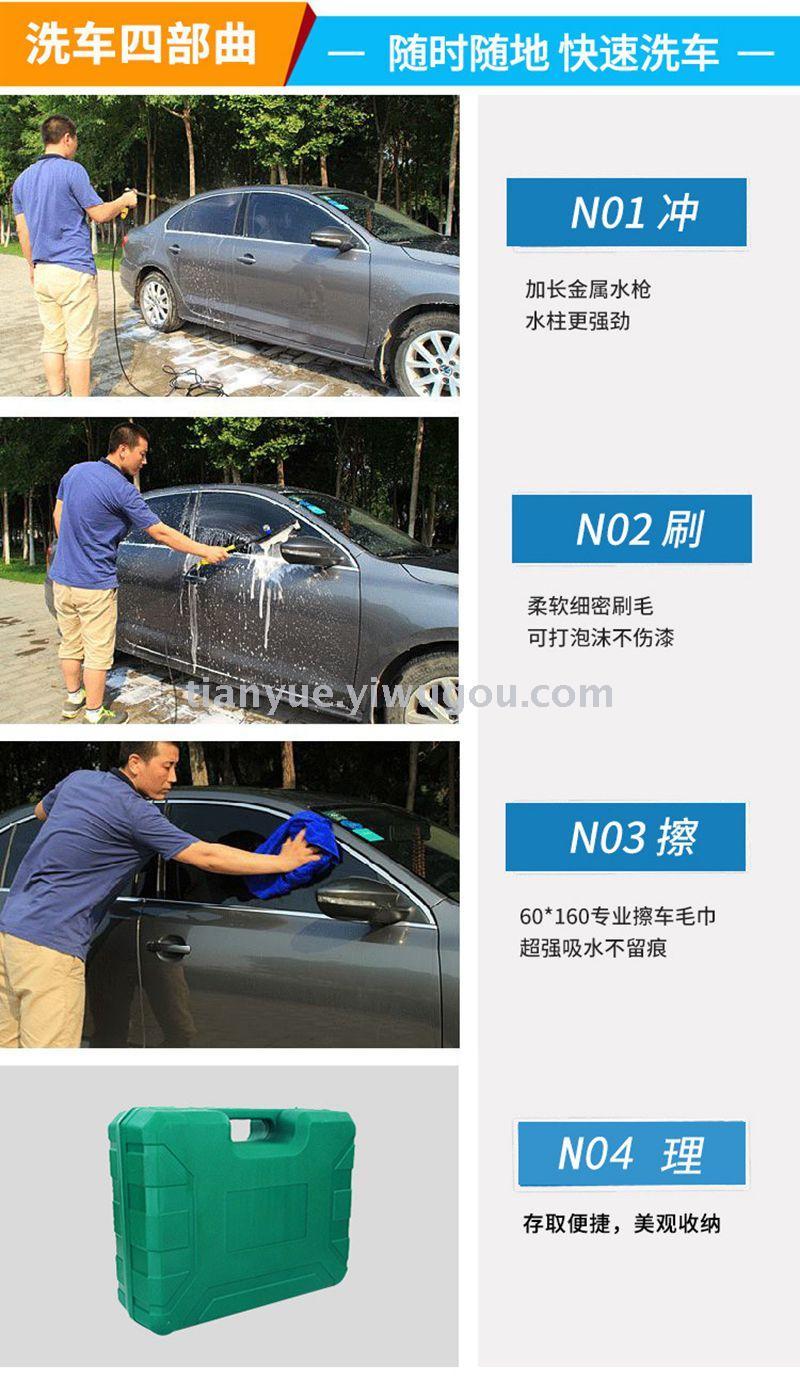 洗车四部曲

— 随时随地 快速洗车 —

N01 冲

加长金属水枪
水柱更强劲

N02 刷

柔软细密刷毛
可打泡沫不伤漆

tianyue.yiwugou.com

N03 擦

60*160专业擦车毛巾
超强吸水不留痕

N04 理

存取便捷，美观收纳