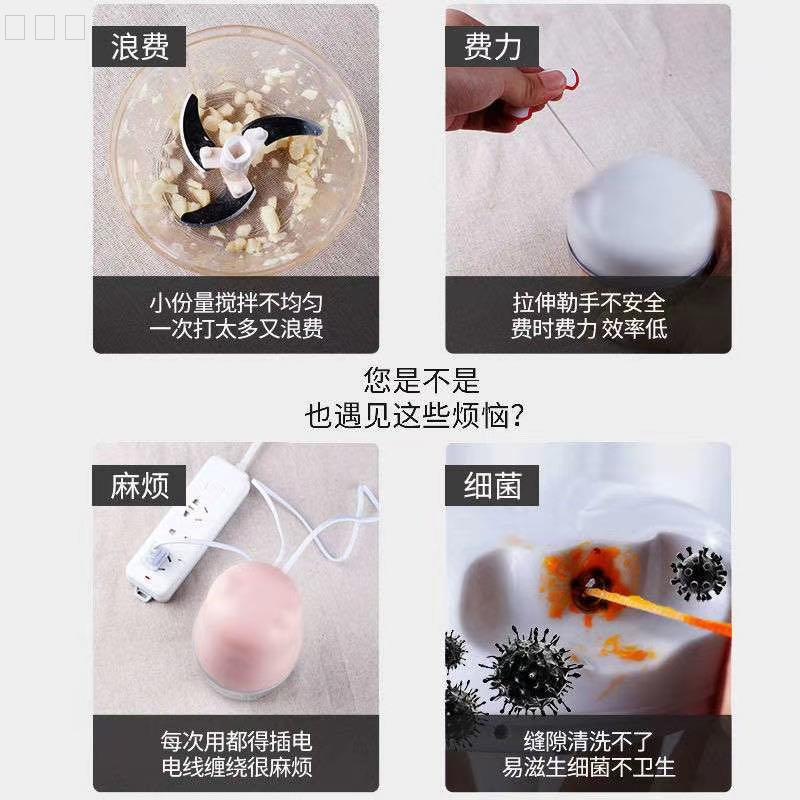 浪费

小份量搅拌不均匀
一次打太多又浪费

费力

拉伸勒手不安全
费时费力 效率低

您是不是
也遇见这些烦恼?

麻烦

每次用都得插电
电线缠绕很麻烦

细菌

缝隙清洗不了
易滋生细菌不卫生