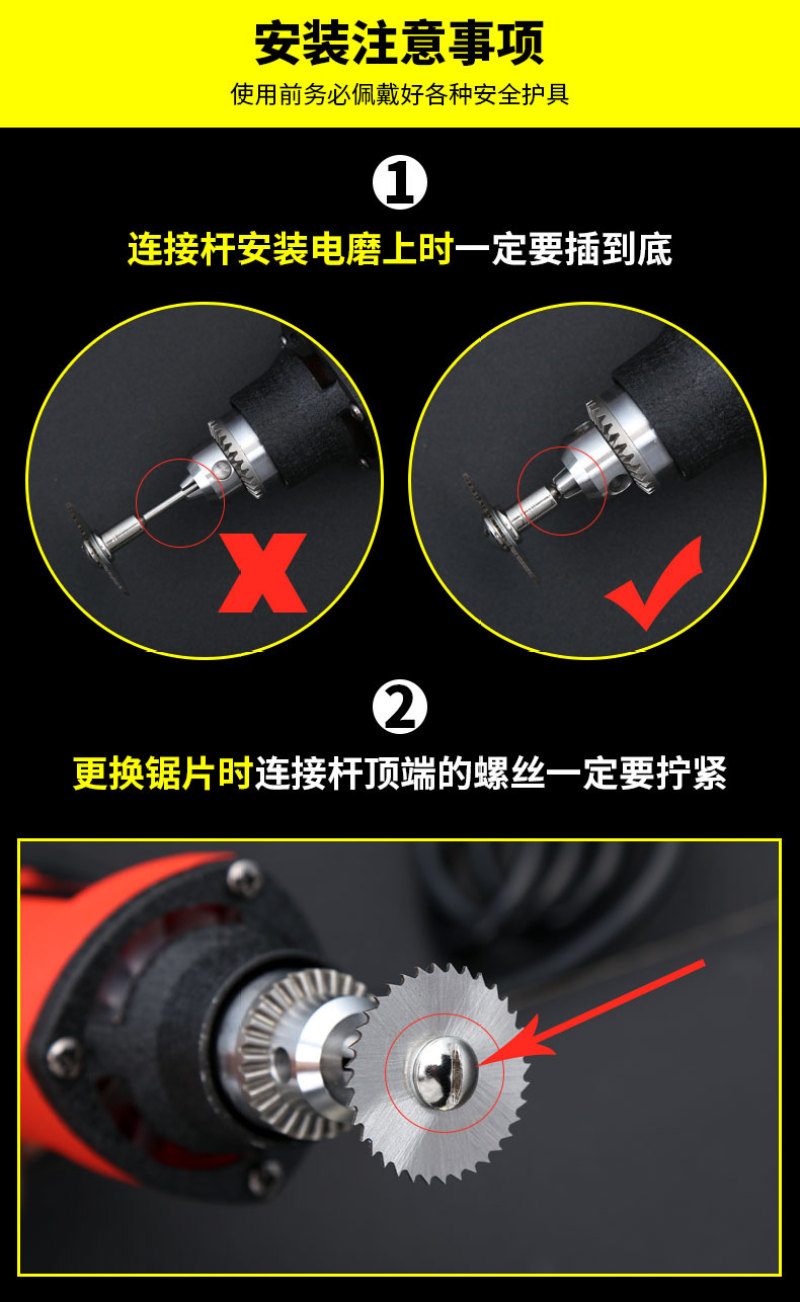 安装注意事项

使用前务必佩戴好各种安全护具

1

连接杆安装电磨上时一定要插到底

2

更换锯片时连接杆顶端的螺丝一定要拧紧