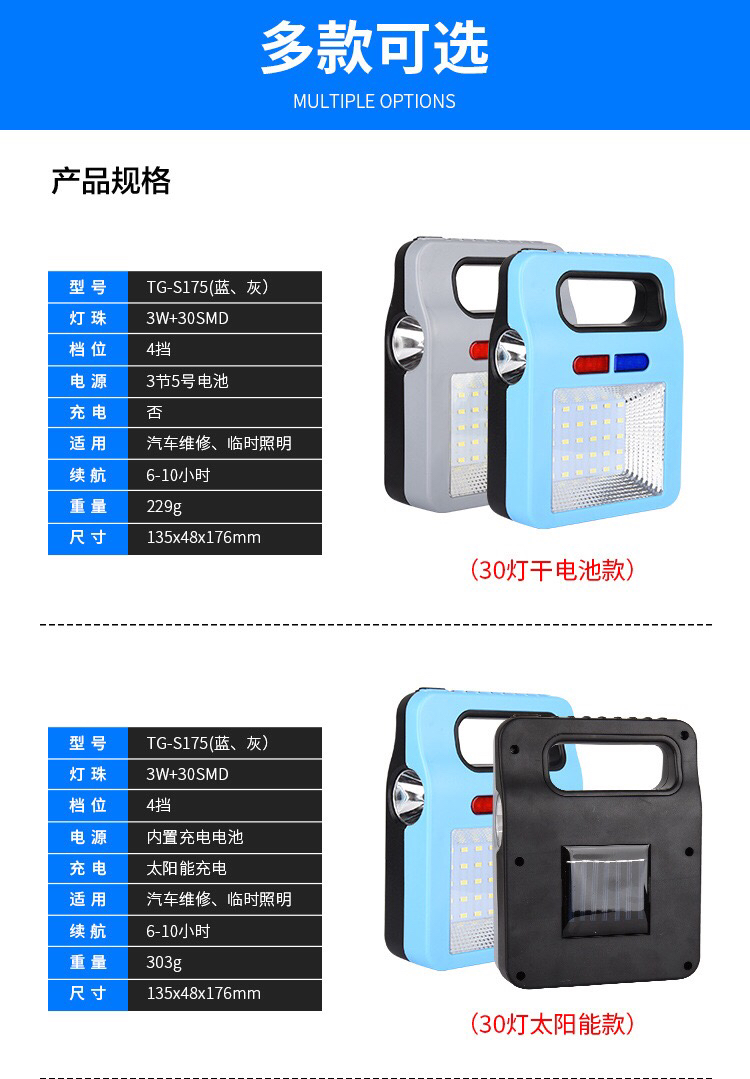 多款可选
MULTIPLE OPTIONS

产品规格

| 型号 | TG-S175(蓝、灰) |
|---|---|
| 灯珠 | 3W+30SMD |
| 档位 | 4挡 |
| 电源 | 3节5号电池 |
| 充电 | 否 |
| 适用 | 汽车维修、临时照明 |
| 续航 | 6-10小时 |
| 重量 | 229g |
| 尺寸 | 135x48x176mm |

(30灯干电池款)

| 型号 | TG-S175(蓝、灰) |
|---|---|
| 灯珠 | 3W+30SMD |
| 档位 | 4挡 |
| 电源 | 内置充电电池 |
| 充电 | 太阳能充电 |
| 适用 | 汽车维修、临时照明 |
| 续航 | 6-10小时 |
| 重量 | 303g |
| 尺寸 | 135x48x176mm |

(30灯太阳能款)