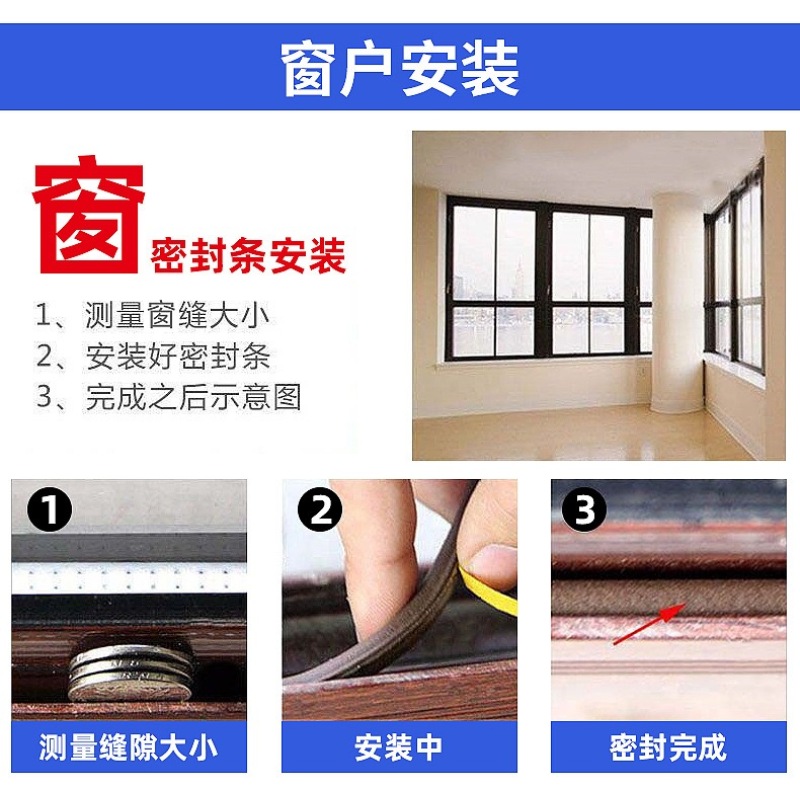 窗户安装

窗

密封条安装

1、测量窗缝大小
2、安装好密封条
3、完成之后示意图

1
测量缝隙大小

2
安装中

3
密封完成