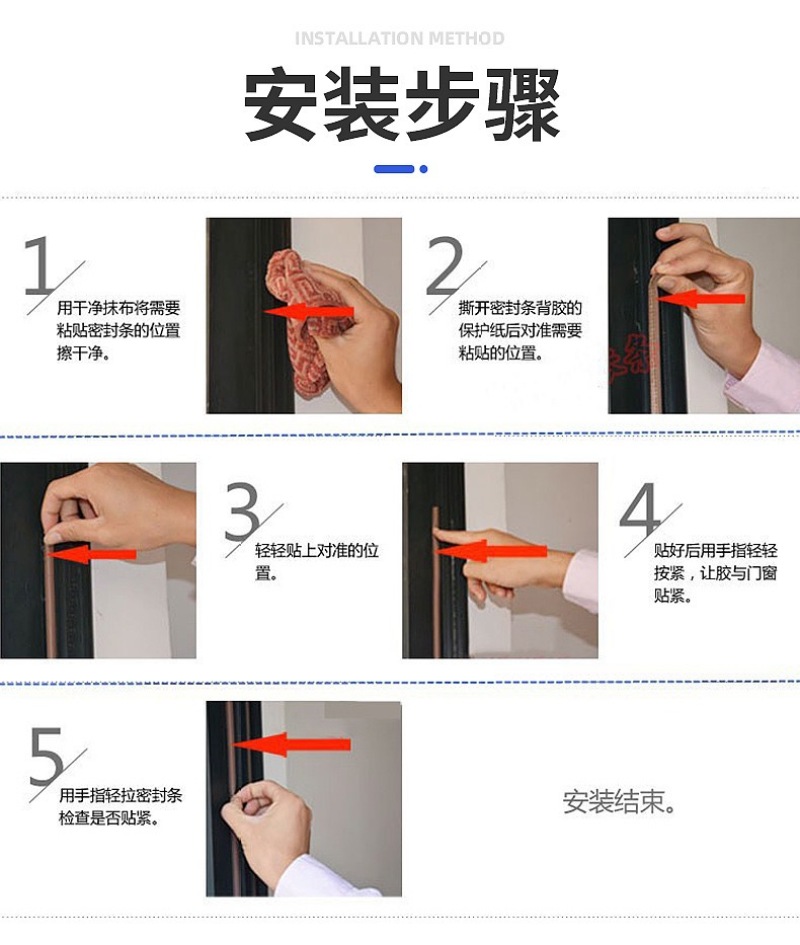 INSTALLATION METHOD

安装步骤

1

用干净抹布将需要粘贴密封条的位置擦干净。

2

撕开密封条背胶的保护纸后对准需要粘贴的位置。

3

轻轻贴上对准的位置。

4

贴好后用手指轻轻按紧，让胶与门窗贴紧。

5

用手指轻拉密封条检查是否贴紧。

安装结束。