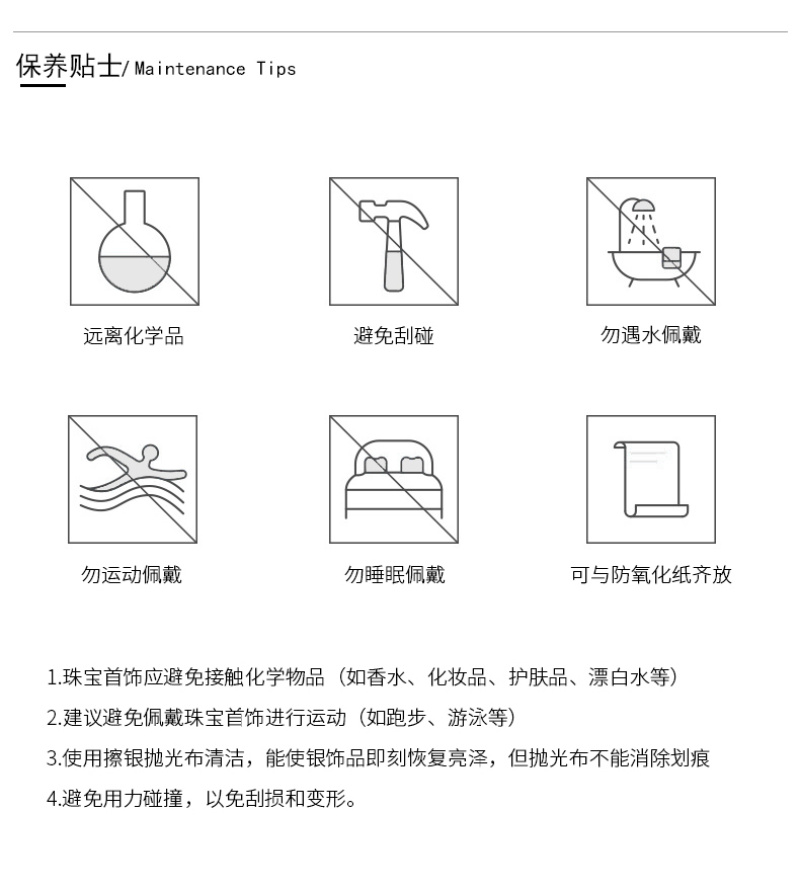 保养贴士/ Maintenance Tips

远离化学品

避免刮碰

勿遇水佩戴

勿运动佩戴

勿睡眠佩戴

可与防氧化纸齐放

1.珠宝首饰应避免接触化学物品（如香水、化妆品、护肤品、漂白水等）

2.建议避免佩戴珠宝首饰进行运动（如跑步、游泳等）

3.使用擦银抛光布清洁，能使银饰品即刻恢复亮泽，但抛光布不能消除划痕

4.避免用力碰撞，以免刮损和变形。