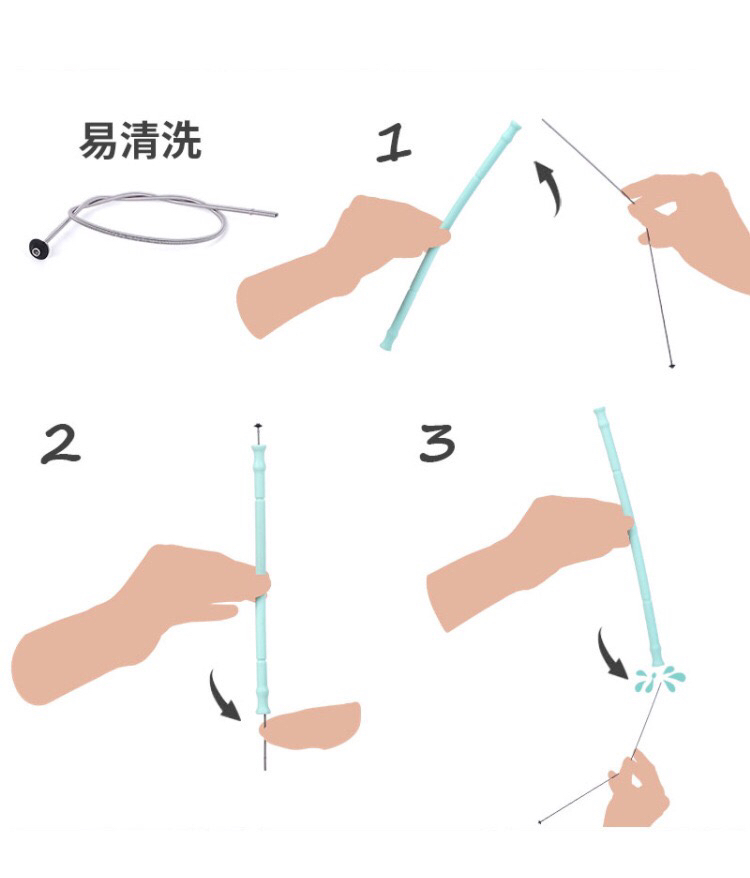 易清洗

1

2

3