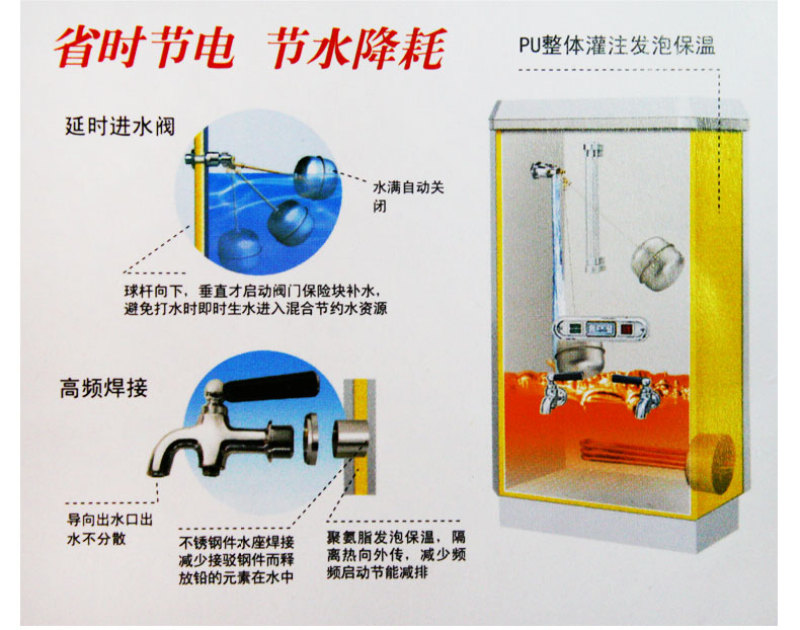 省时节电 节水降耗

PU整体灌注发泡保温

延时进水阀

水满自动关闭

球杆向下，垂直才启动阀门保险块补水，避免打水时即时生水进入混合节约水资源

高频焊接

导向出水口出水不分散

不锈钢件水座焊接减少接驳钢件而释放铅的元素在水中

聚氨脂发泡保温，隔离热向外传，减少频频启动节能减排