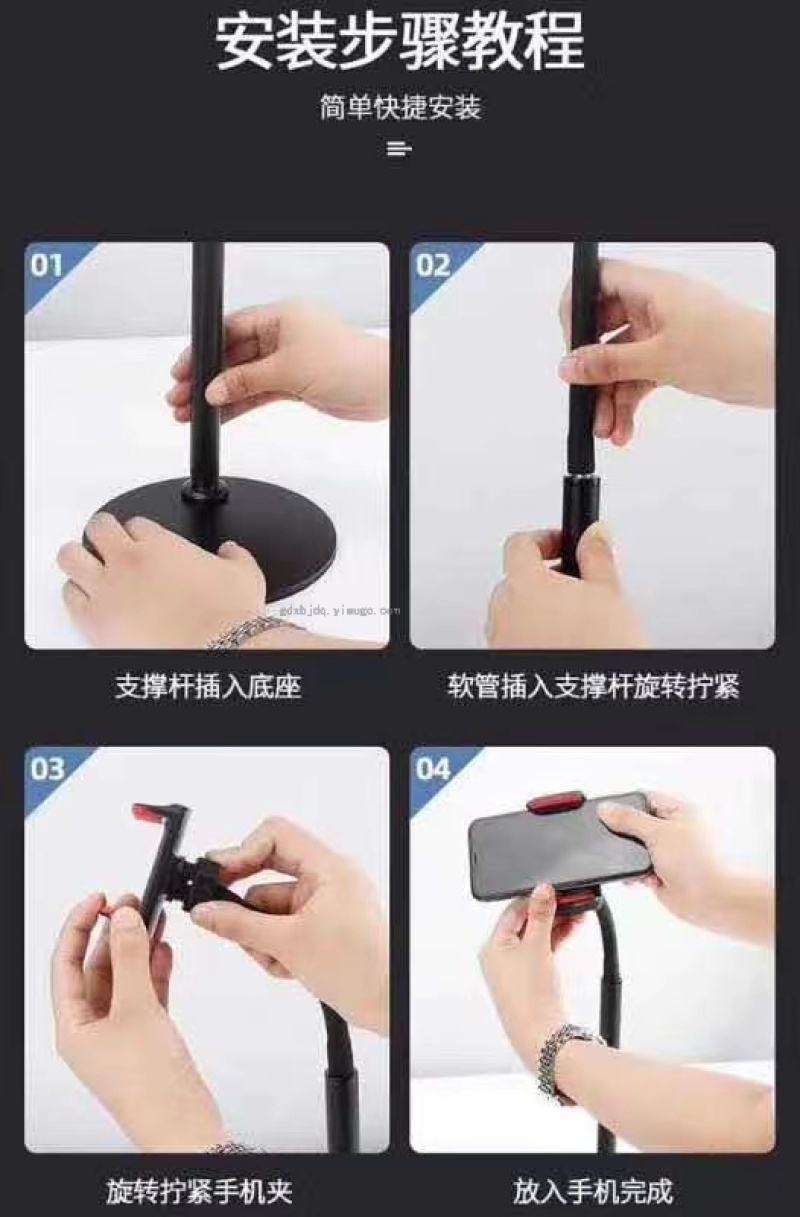 安装步骤教程

简单快捷安装

01

gdxbjdq.yiwugo.com

支撑杆插入底座

02

软管插入支撑杆旋转拧紧

03

旋转拧紧手机夹

04

放入手机完成