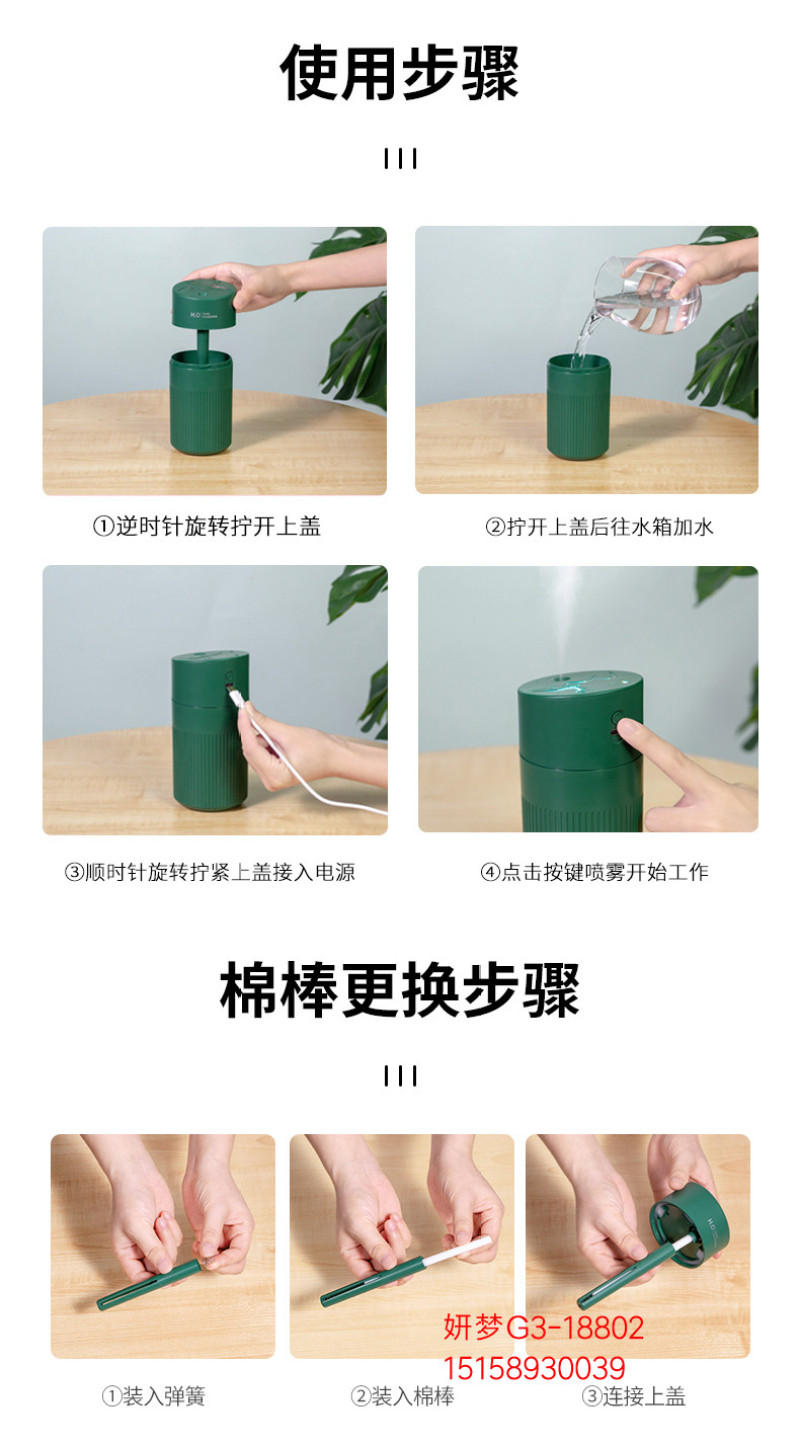 使用步骤

III

H₂O

①逆时针旋转拧开上盖

②拧开上盖后往水箱加水

③顺时针旋转拧紧上盖接入电源

④点击按键喷雾开始工作

棉棒更换步骤

III

妍梦G3-18802
15158930039

①装入弹簧

②装入棉棒

③连接上盖