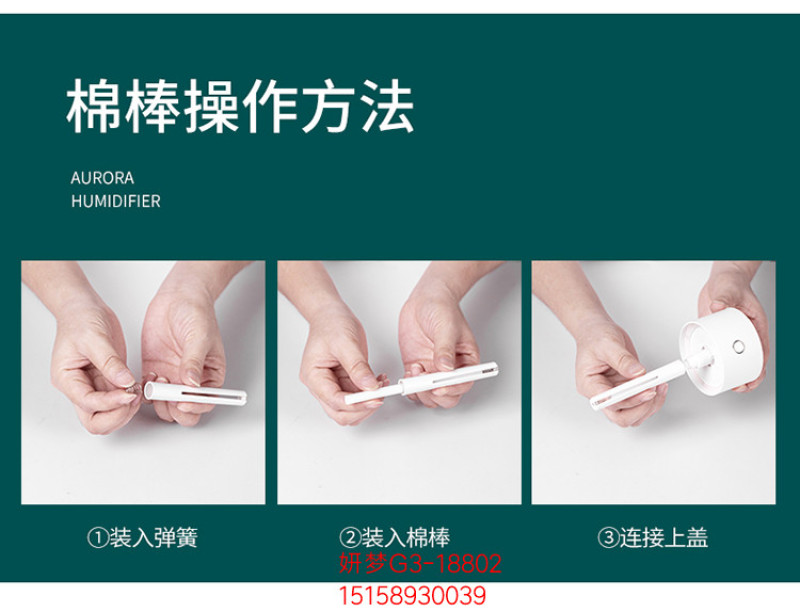 棉棒操作方法

AURORA
HUMIDIFIER

①装入弹簧

②装入棉棒

③连接上盖

妍梦G3-18802
15158930039