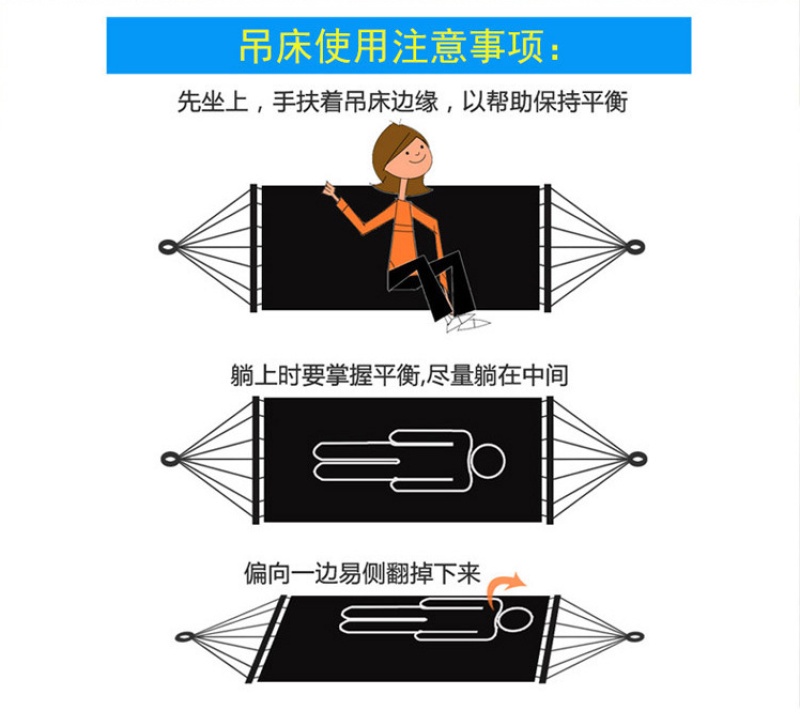 吊床使用注意事项：

先坐上，手扶着吊床边缘，以帮助保持平衡

躺上时要掌握平衡,尽量躺在中间

偏向一边易侧翻掉下来