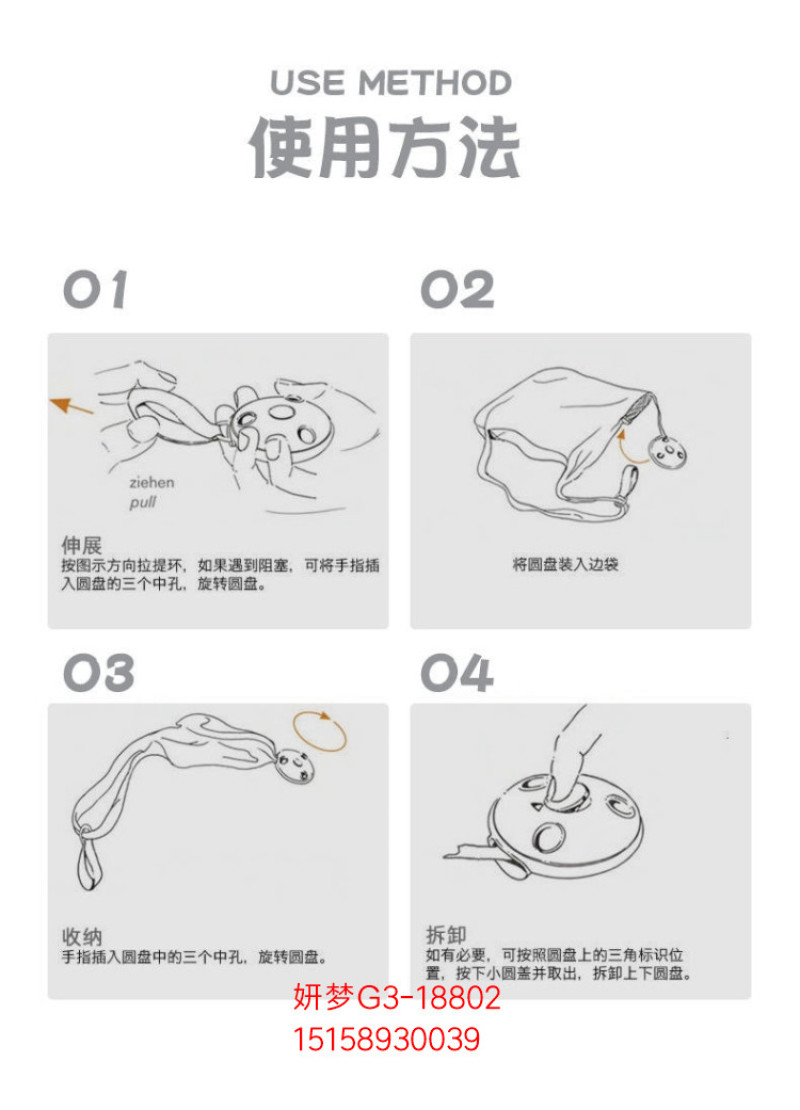 USE METHOD
使用方法

01

ziehen
pull

伸展
按图示方向拉提环，如果遇到阻塞，可将手指插入圆盘的三个中孔，旋转圆盘。

02

将圆盘装入边袋

03

收纳
手指插入圆盘中的三个中孔，旋转圆盘。

04

拆卸
如有必要，可按照圆盘上的三角标识位置，按下小圆盖并取出，拆卸上下圆盘。

妍梦G3-18802
15158930039