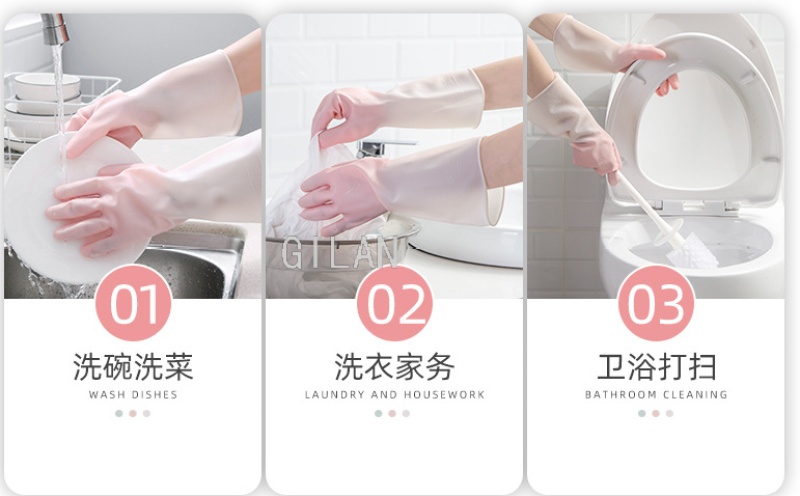 01
洗碗洗菜
WASH DISHES

GILAN
02
洗衣家务
LAUNDRY AND HOUSEWORK

03
卫浴打扫
BATHROOM CLEANING