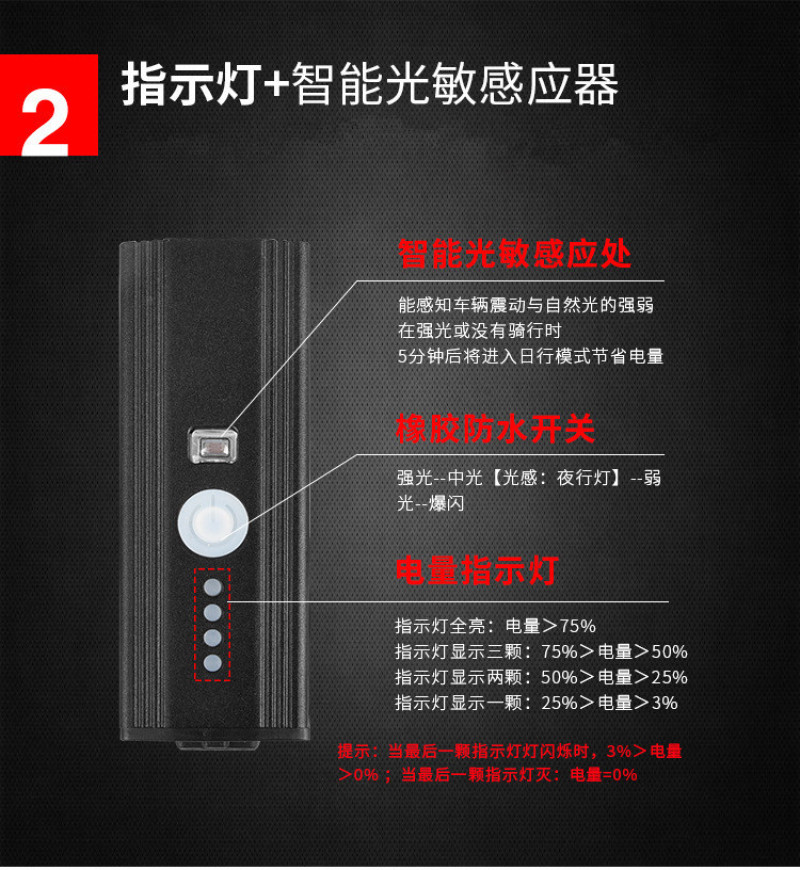 2 指示灯+智能光敏感应器

智能光敏感应处

能感知车辆震动与自然光的强弱
在强光或没有骑行时
5分钟后将进入日行模式节省电量

橡胶防水开关

强光--中光【光感：夜行灯】--弱光--爆闪

电量指示灯

指示灯全亮：电量＞75%
指示灯显示三颗：75%＞电量＞50%
指示灯显示两颗：50%＞电量＞25%
指示灯显示一颗：25%＞电量＞3%

提示：当最后一颗指示灯灯闪烁时，3%＞电量＞0%；当最后一颗指示灯灭：电量=0%