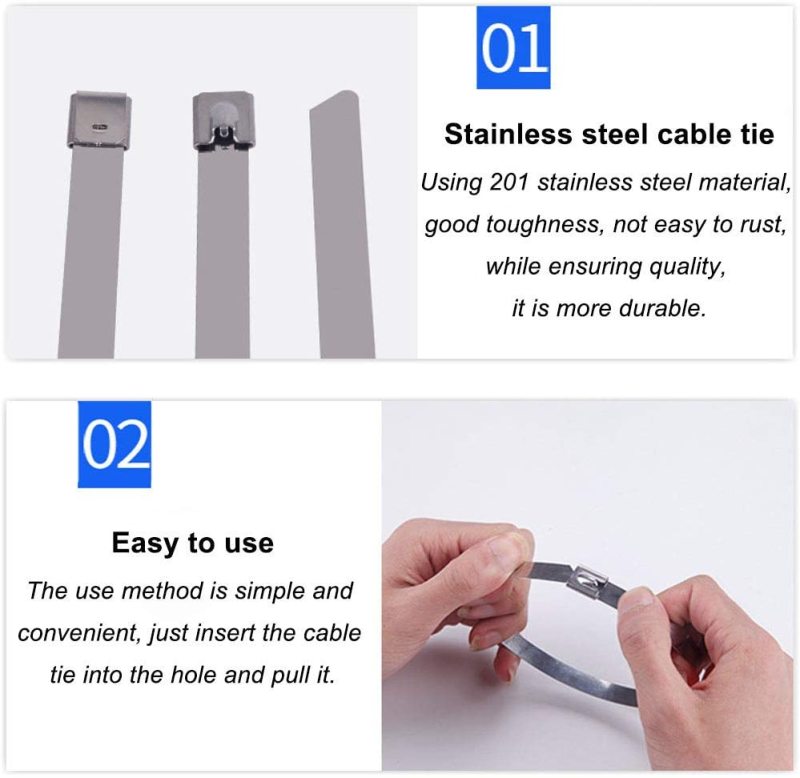 01

Stainless steel cable tie

Using 201 stainless steel material, good toughness, not easy to rust, while ensuring quality, it is more durable.

02

Easy to use

The use method is simple and convenient, just insert the cable tie into the hole and pull it.