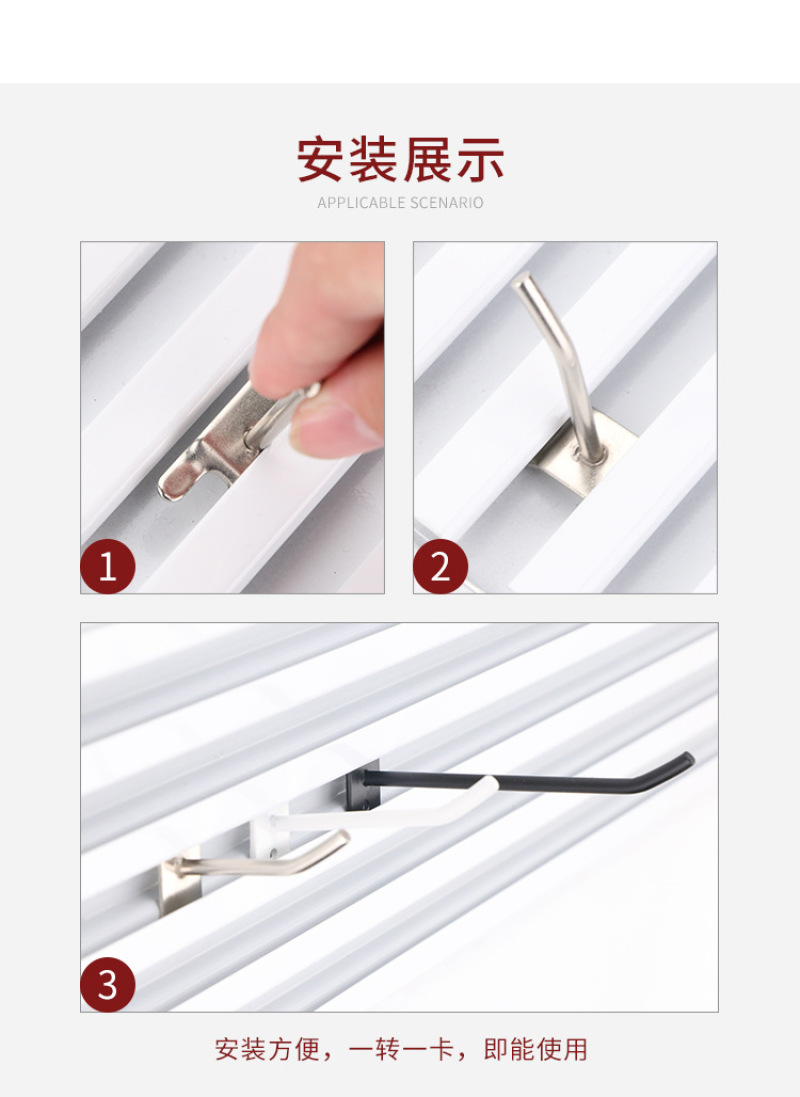 安装展示

APPLICABLE SCENARIO

1

2

3

安装方便，一转一卡，即能使用