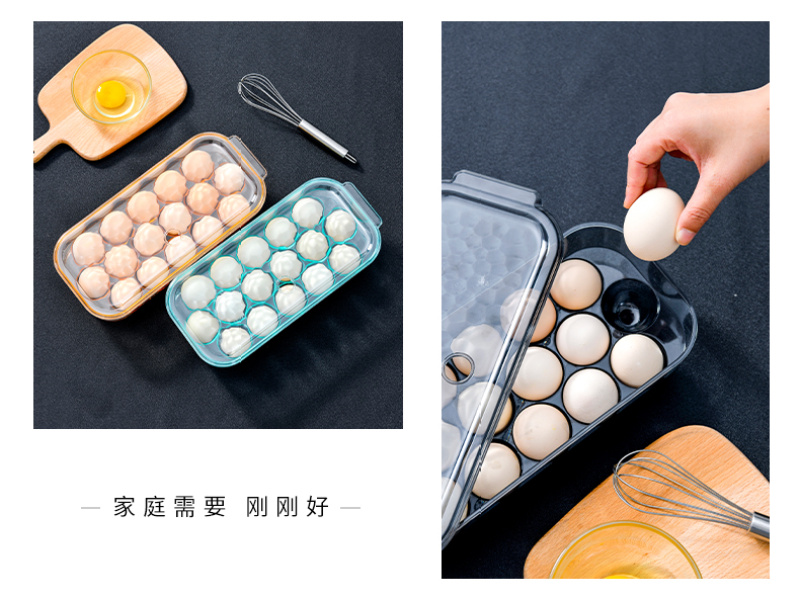 — 家庭需要 刚刚好 —