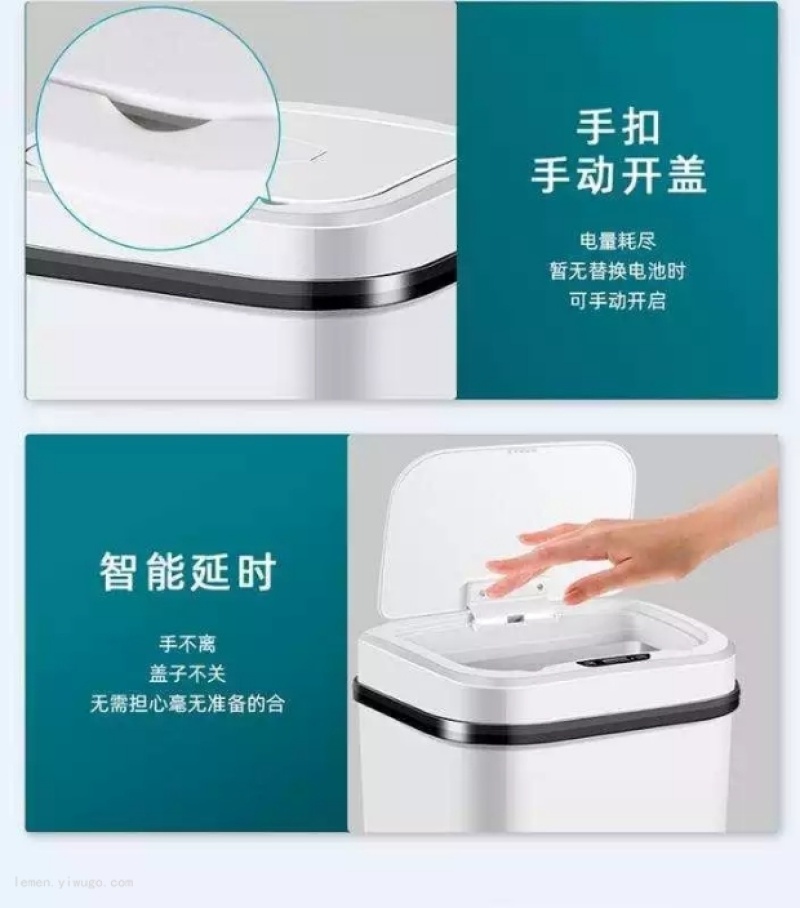 手扣
手动开盖

电量耗尽
暂无替换电池时
可手动开启

智能延时

手不离
盖子不关
无需担心毫无准备的合

lemen.yiwugo.com