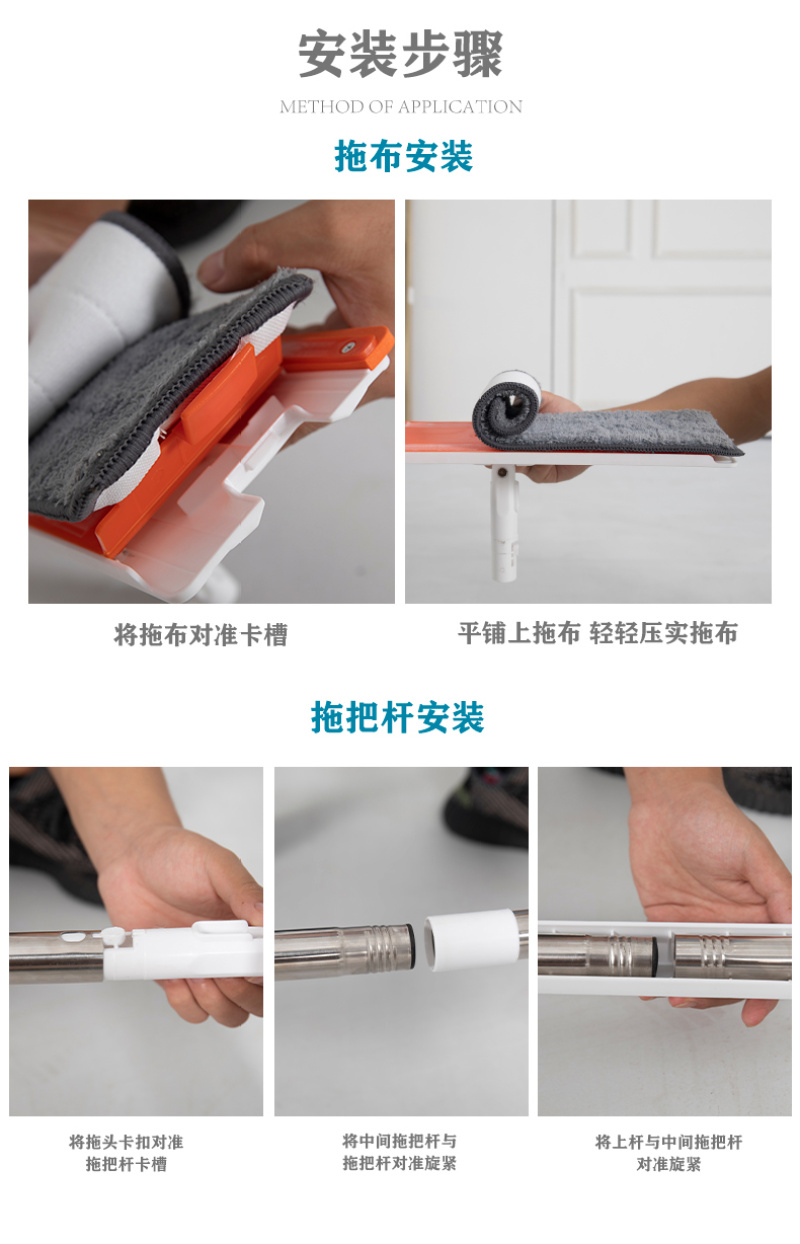 安装步骤

METHOD OF APPLICATION

拖布安装

将拖布对准卡槽

平铺上拖布 轻轻压实拖布

拖把杆安装

将拖头卡扣对准拖把杆卡槽

将中间拖把杆与拖把杆对准旋紧

将上杆与中间拖把杆对准旋紧