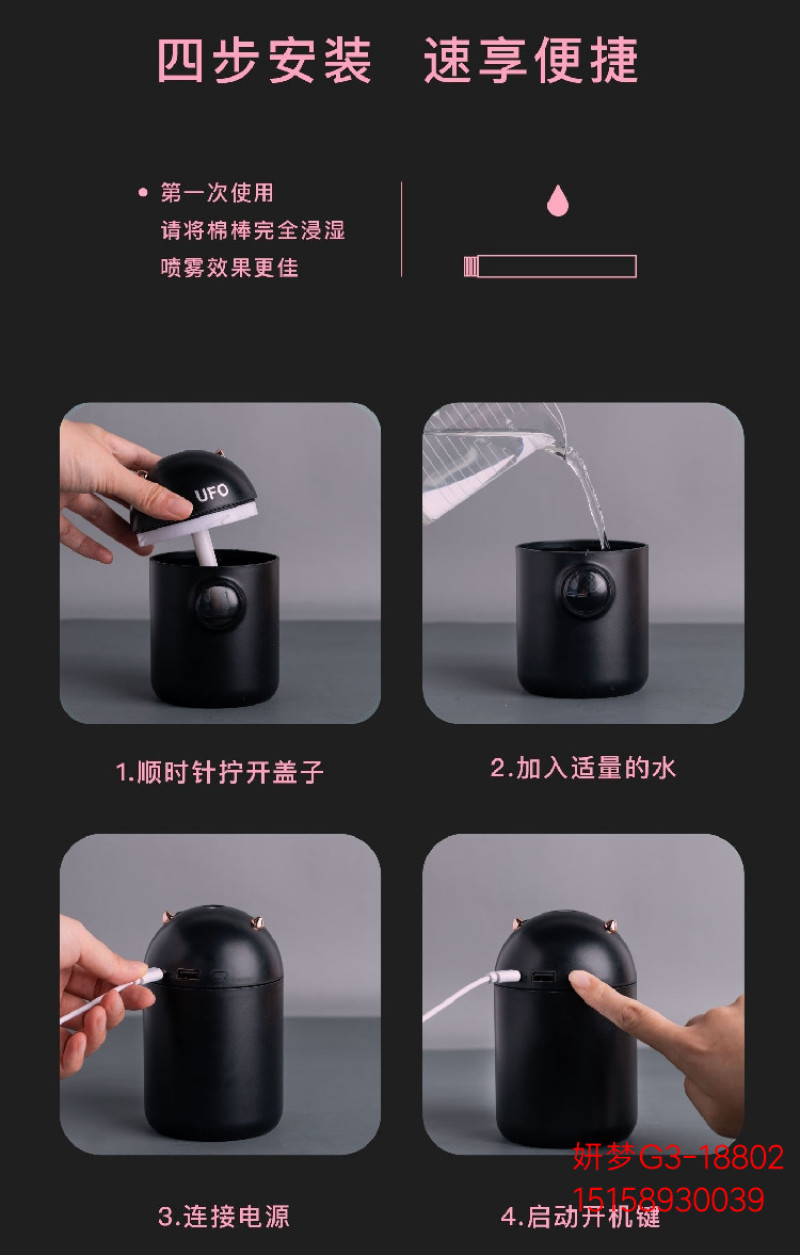 四步安装 速享便捷

• 第一次使用
请将棉棒完全浸湿
喷雾效果更佳

UFO

1.顺时针拧开盖子

2.加入适量的水

3.连接电源

4.启动开机键

妍梦G3-18802
15158930039