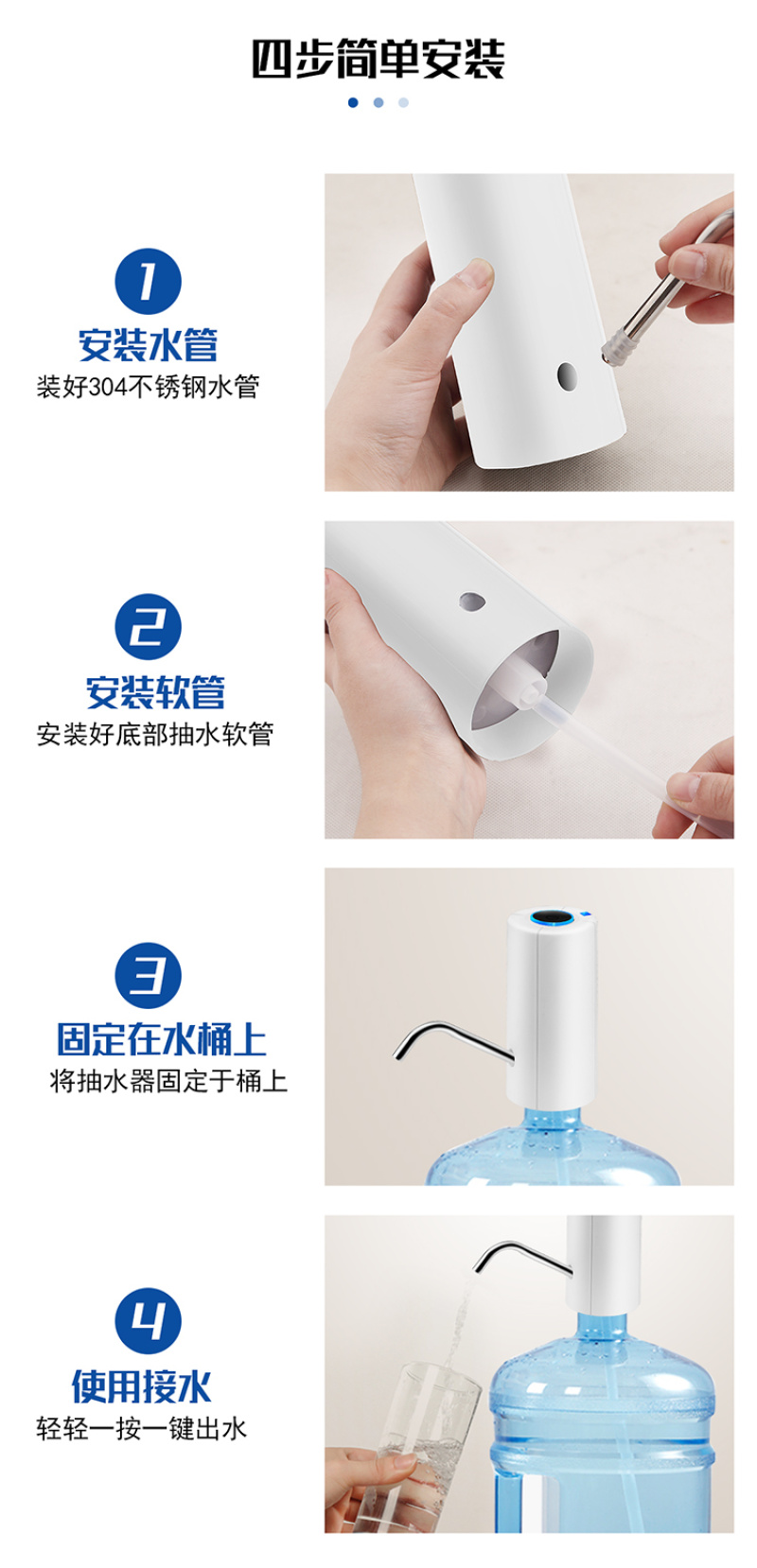 四步简单安装

1
安装水管
装好304不锈钢水管

2
安装软管
安装好底部抽水软管

3
固定在水桶上
将抽水器固定于桶上

4
使用接水
轻轻一按一键出水