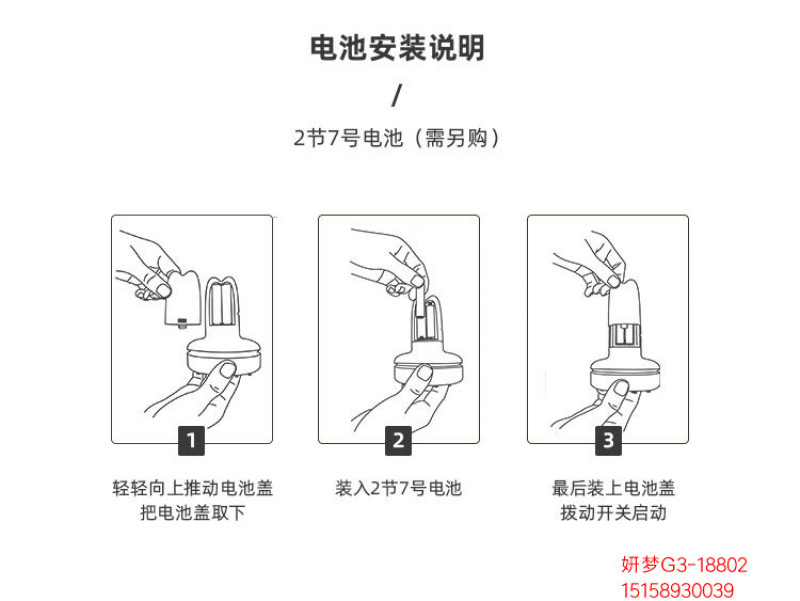 电池安装说明

/

2节7号电池（需另购）

1

轻轻向上推动电池盖
把电池盖取下

2

装入2节7号电池

3

最后装上电池盖
拨动开关启动

妍梦G3-18802
15158930039