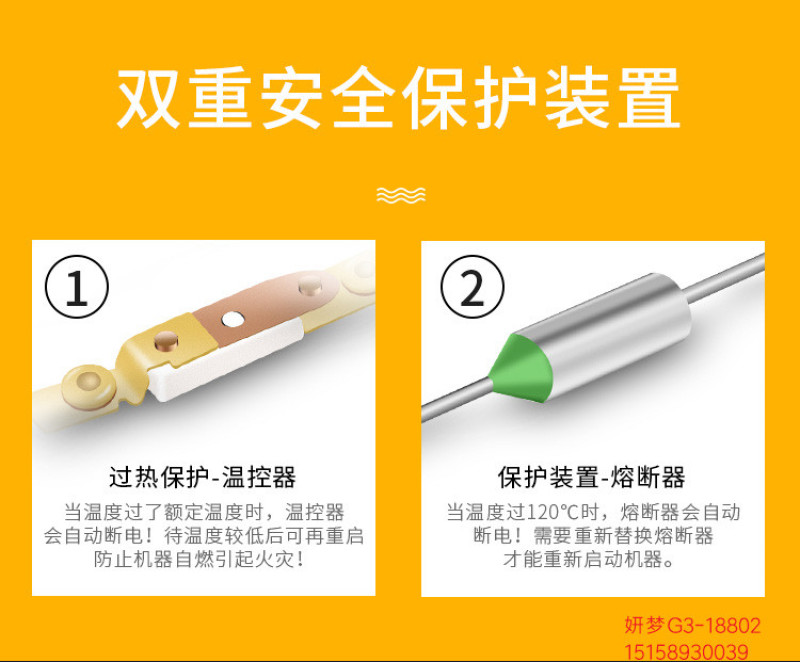 双重安全保护装置

①

过热保护-温控器

当温度过了额定温度时，温控器会自动断电！待温度较低后可再重启防止机器自燃引起火灾！

②

保护装置-熔断器

当温度过120°C时，熔断器会自动断电！需要重新替换熔断器才能重新启动机器。

妍梦G3-18802
15158930039