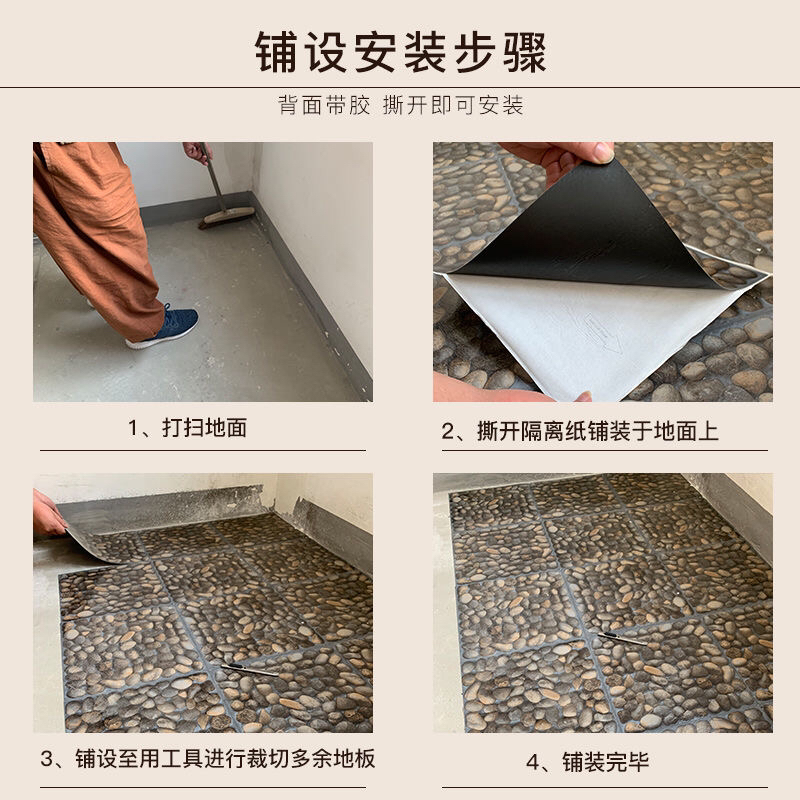 铺设安装步骤

背面带胶 撕开即可安装

1、打扫地面

2、撕开隔离纸铺装于地面上

3、铺设至用工具进行裁切多余地板

4、铺装完毕