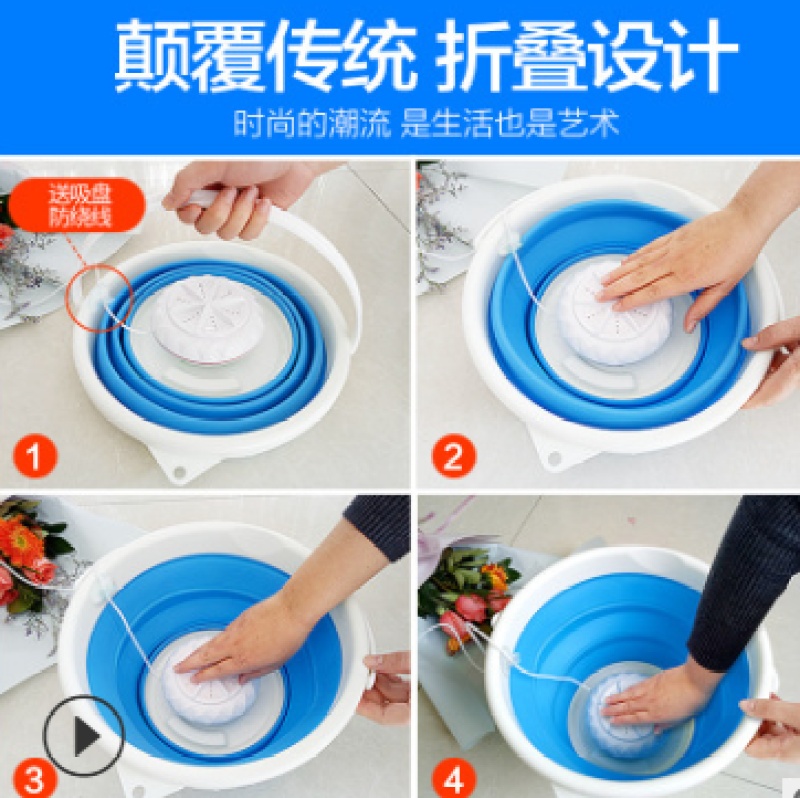 颠覆传统 折叠设计
时尚的潮流 是生活也是艺术

送吸盘
防绕线

1

2

3

4