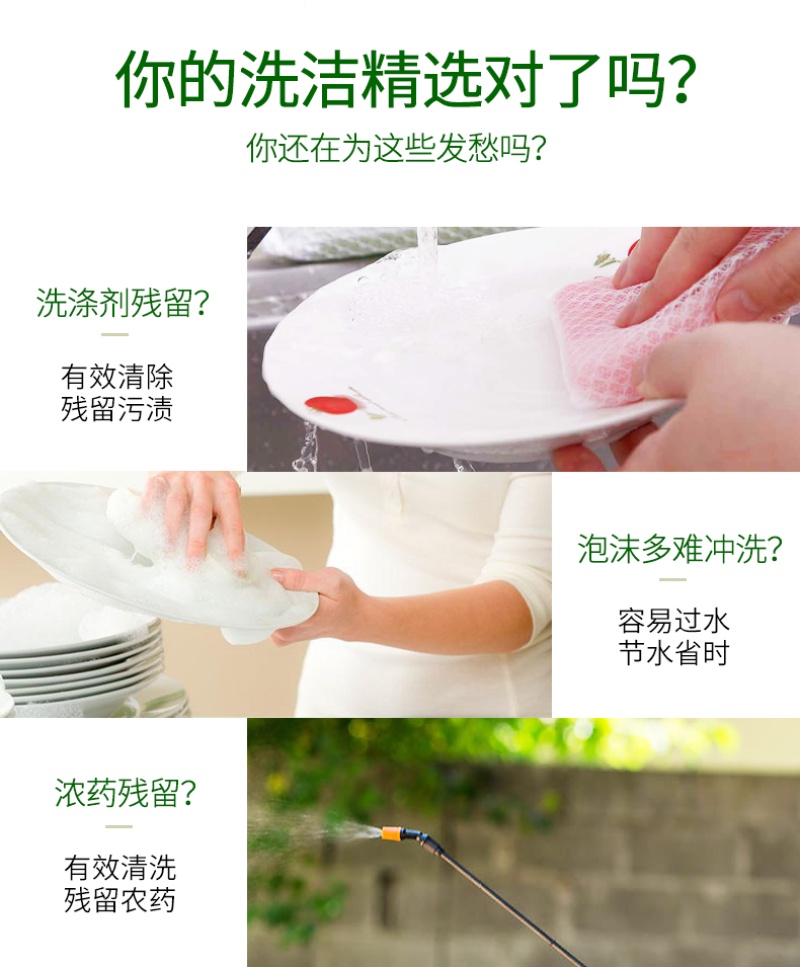 你的洗洁精选对了吗？

你还在为这些发愁吗？

洗涤剂残留？

有效清除
残留污渍

泡沫多难冲洗？

容易过水
节水省时

浓药残留？

有效清洗
残留农药