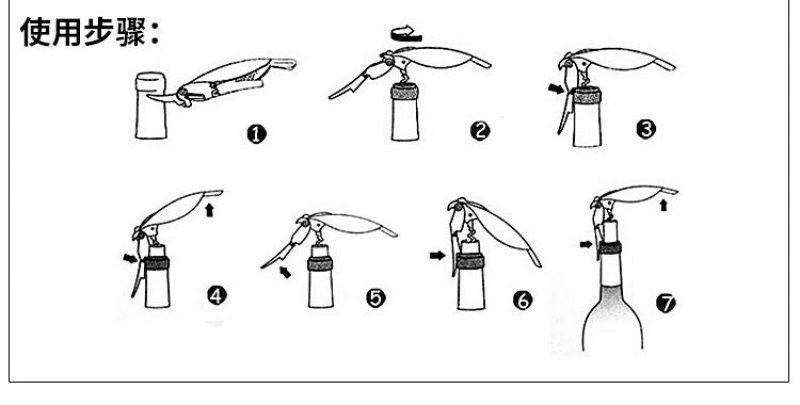 使用步骤：

❶

❷

❸

❹

❺

❻

❼