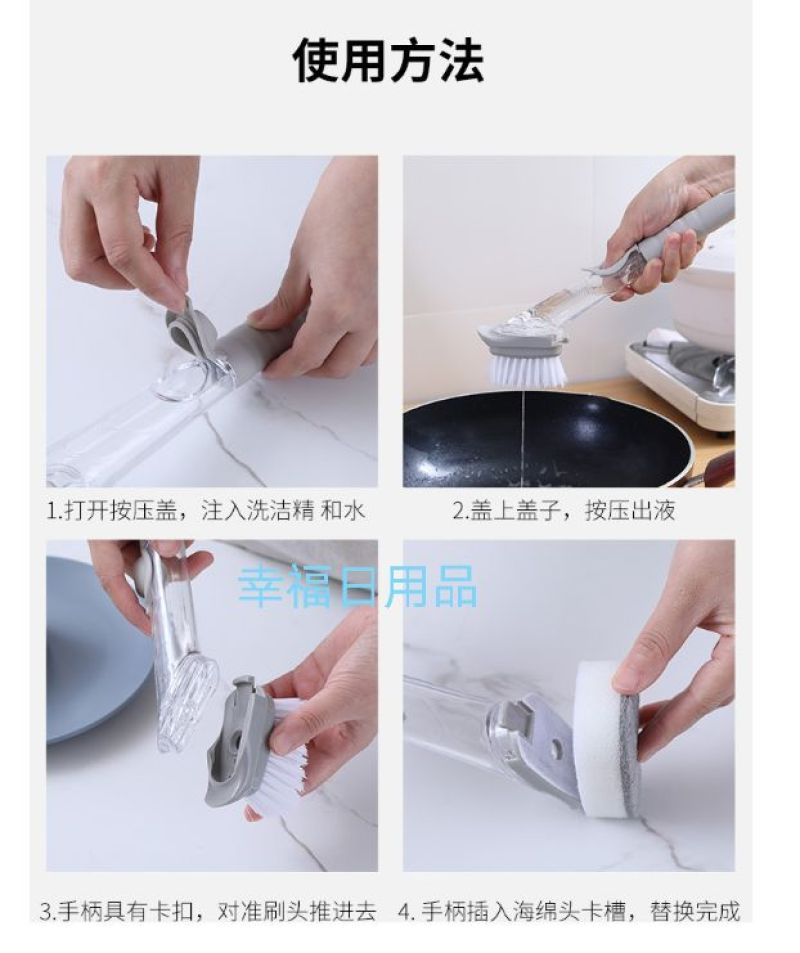 使用方法

1.打开按压盖，注入洗洁精 和水

2.盖上盖子，按压出液

幸福日用品

3.手柄具有卡扣，对准刷头推进去

4. 手柄插入海绵头卡槽，替换完成