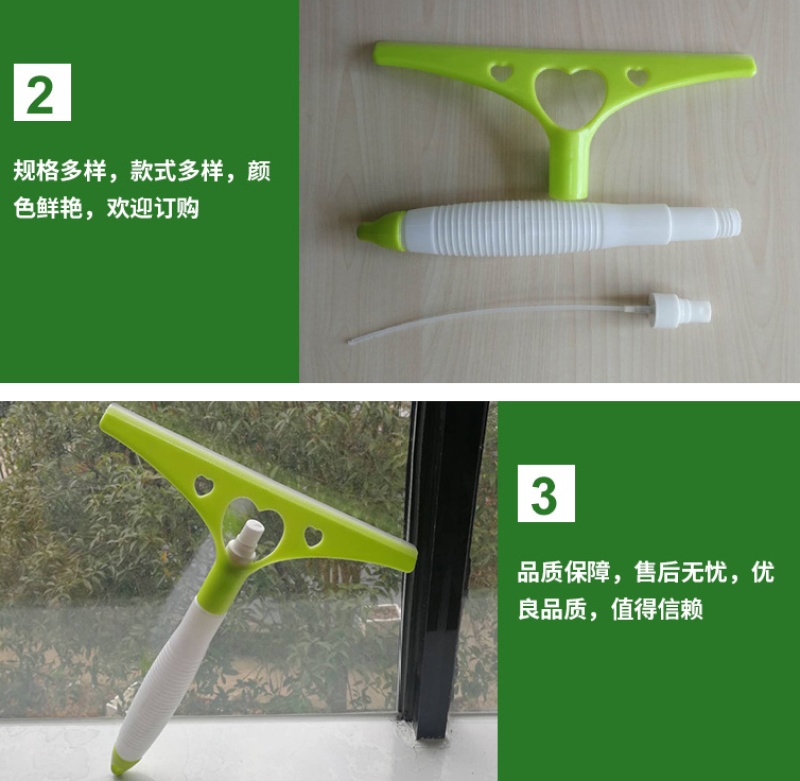 2

规格多样，款式多样，颜色鲜艳，欢迎订购

3

品质保障，售后无忧，优良品质，值得信赖